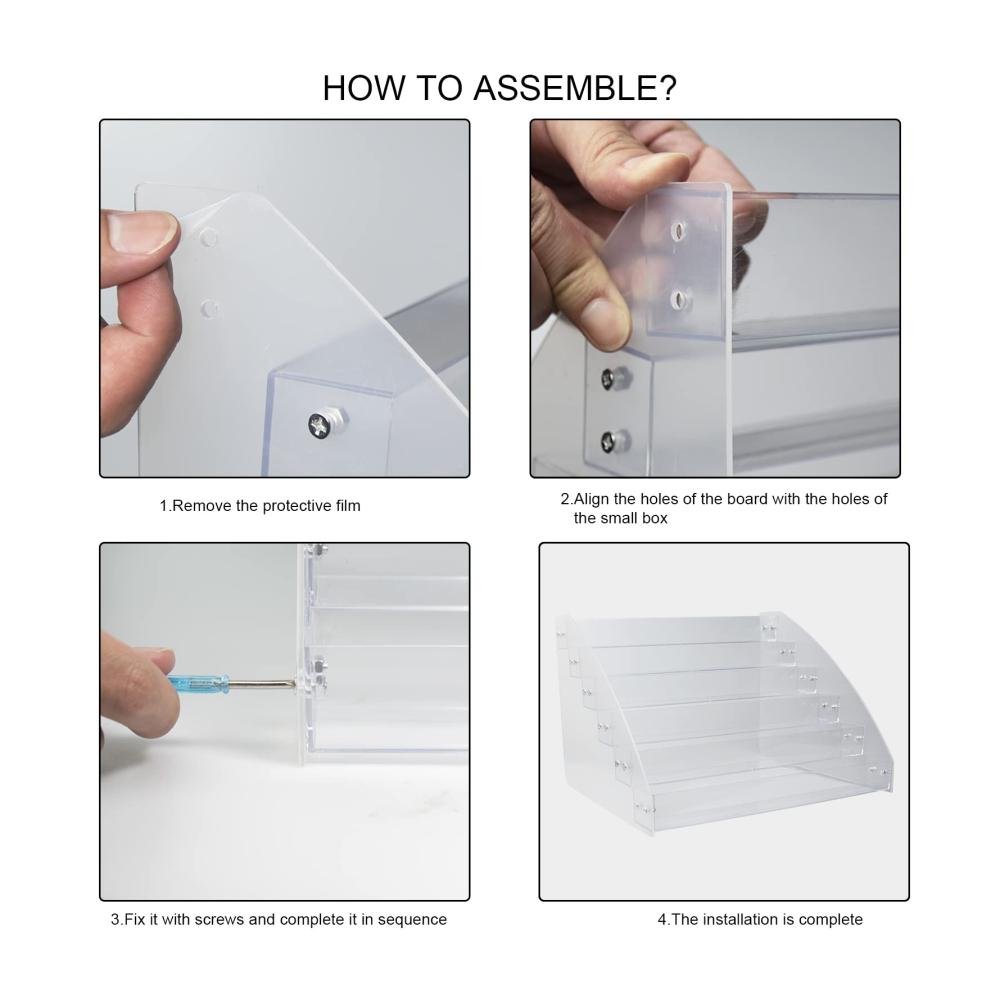 HOW TO ASSEMBLE?

1.Remove the protective film

2.Align the holes of the board with the holes of the small box

3.Fix it with screws and complete it in sequence

4.The installation is complete