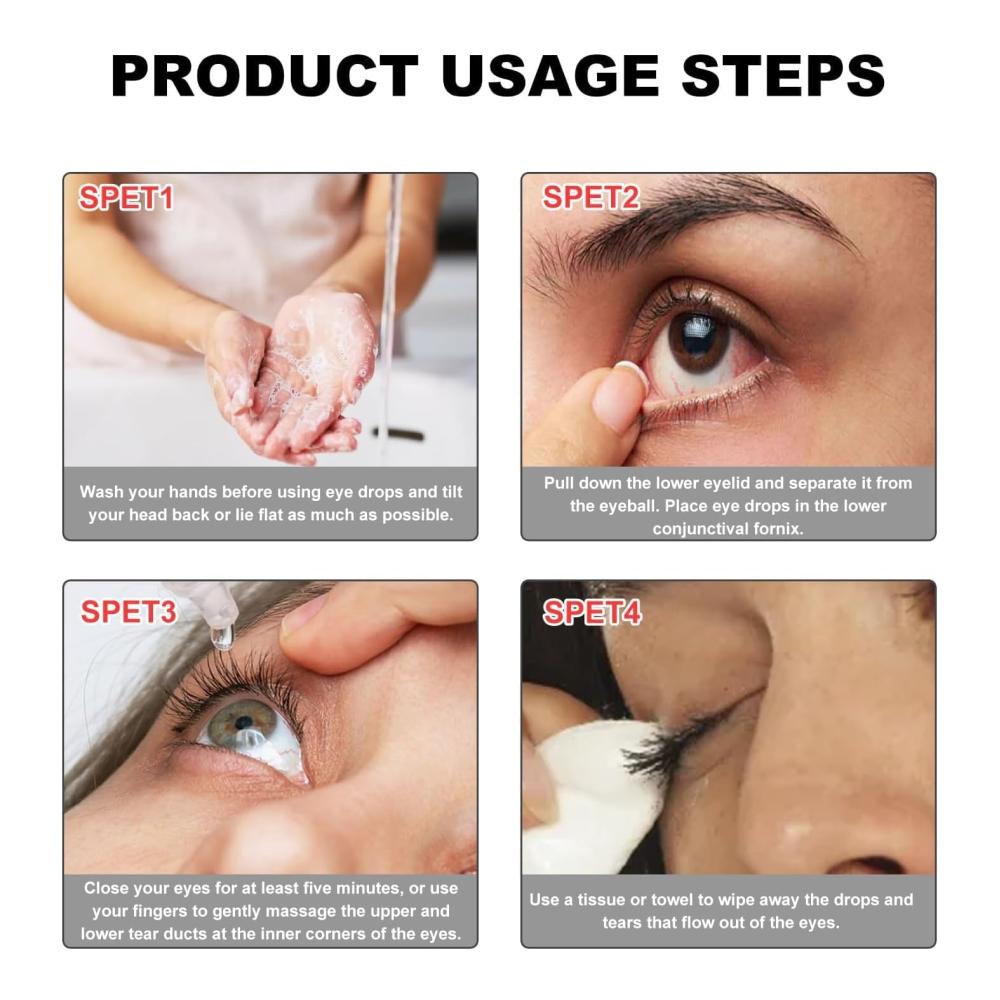 PRODUCT USAGE STEPS

SPET1

Wash your hands before using eye drops and tilt your head back or lie flat as much as possible.

SPET2

Pull down the lower eyelid and separate it from the eyeball. Place eye drops in the lower conjunctival fornix.

SPET3

Close your eyes for at least five minutes, or use your fingers to gently massage the upper and lower tear ducts at the inner corners of the eyes.

SPET4

Use a tissue or towel to wipe away the drops and tears that flow out of the eyes.