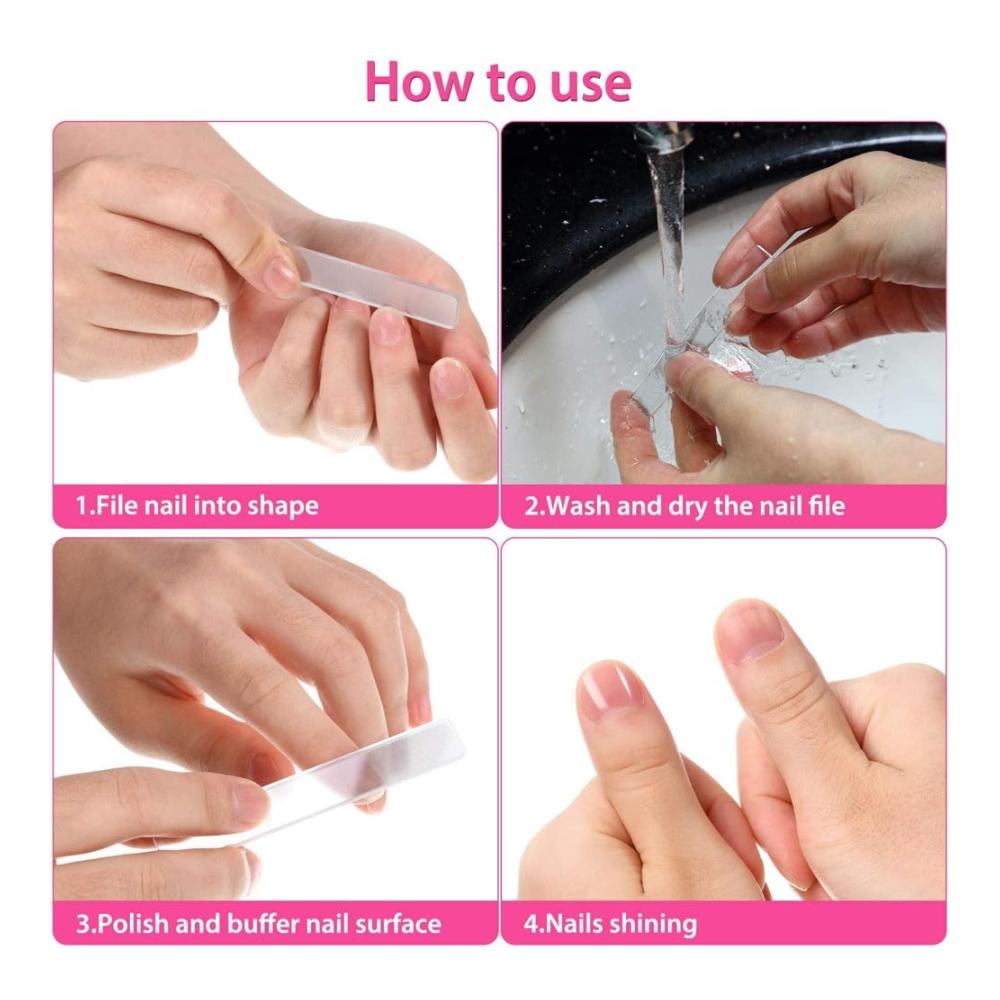 How to use

1.File nail into shape

2.Wash and dry the nail file

3.Polish and buffer nail surface

4.Nails shining