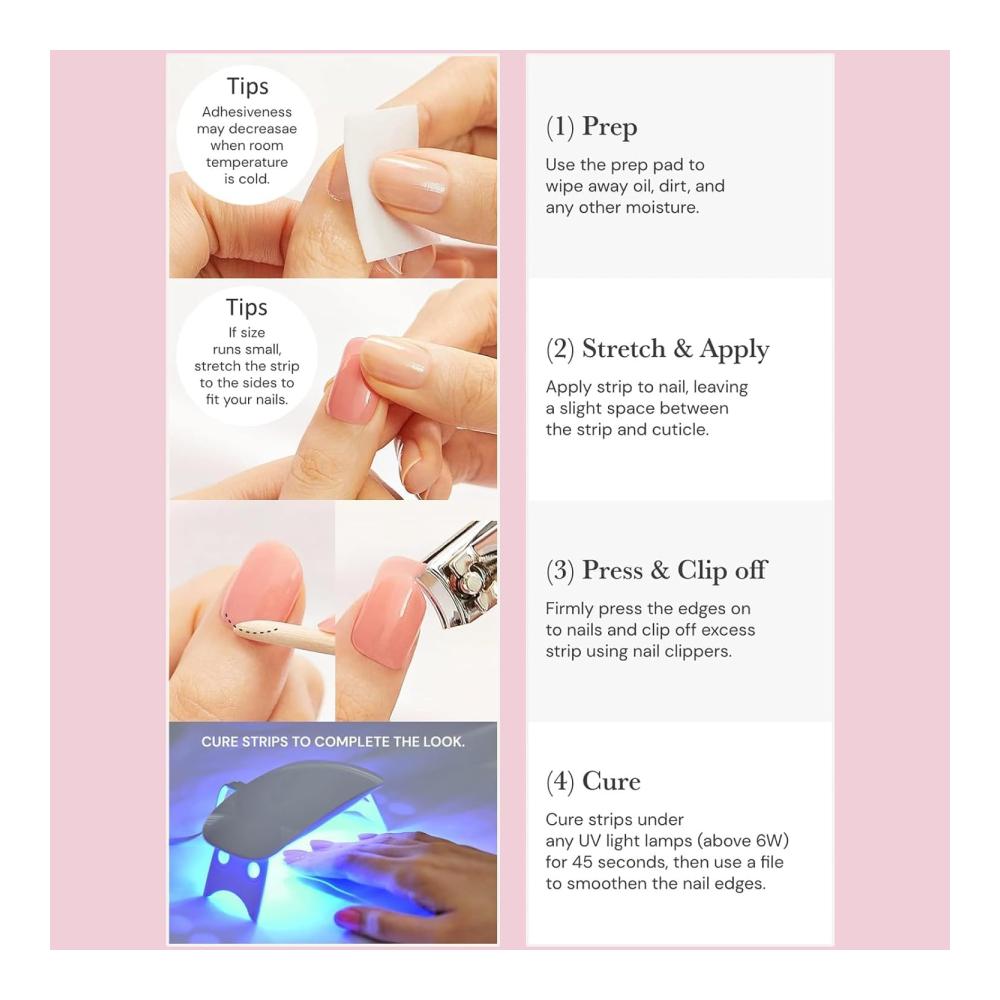 Tips
Adhesiveness may decreasae when room temperature is cold.

(1) Prep
Use the prep pad to wipe away oil, dirt, and any other moisture.

Tips
If size runs small, stretch the strip to the sides to fit your nails.

(2) Stretch & Apply
Apply strip to nail, leaving a slight space between the strip and cuticle.

(3) Press & Clip off
Firmly press the edges on to nails and clip off excess strip using nail clippers.

CURE STRIPS TO COMPLETE THE LOOK.

(4) Cure
Cure strips under any UV light lamps (above 6W) for 45 seconds, then use a file to smoothen the nail edges.