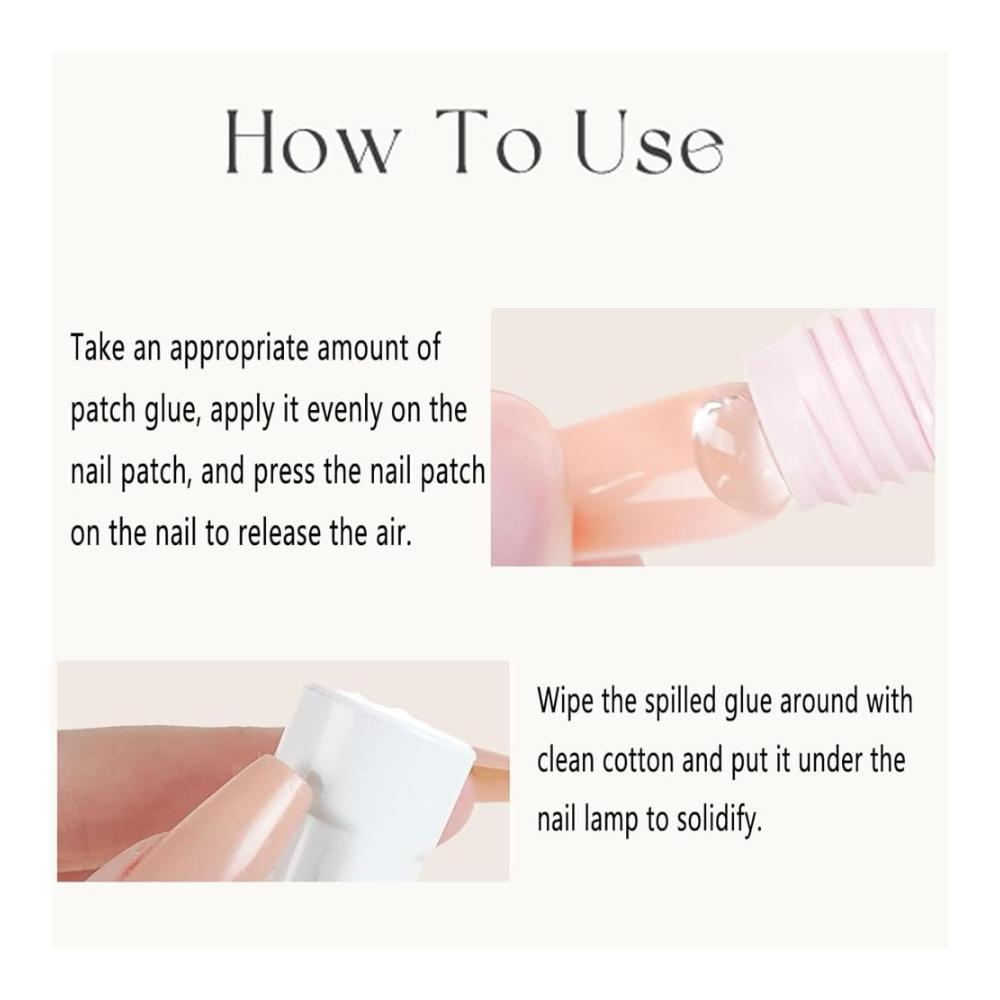 How To Use

Take an appropriate amount of patch glue, apply it evenly on the nail patch, and press the nail patch on the nail to release the air.

Wipe the spilled glue around with clean cotton and put it under the nail lamp to solidify.