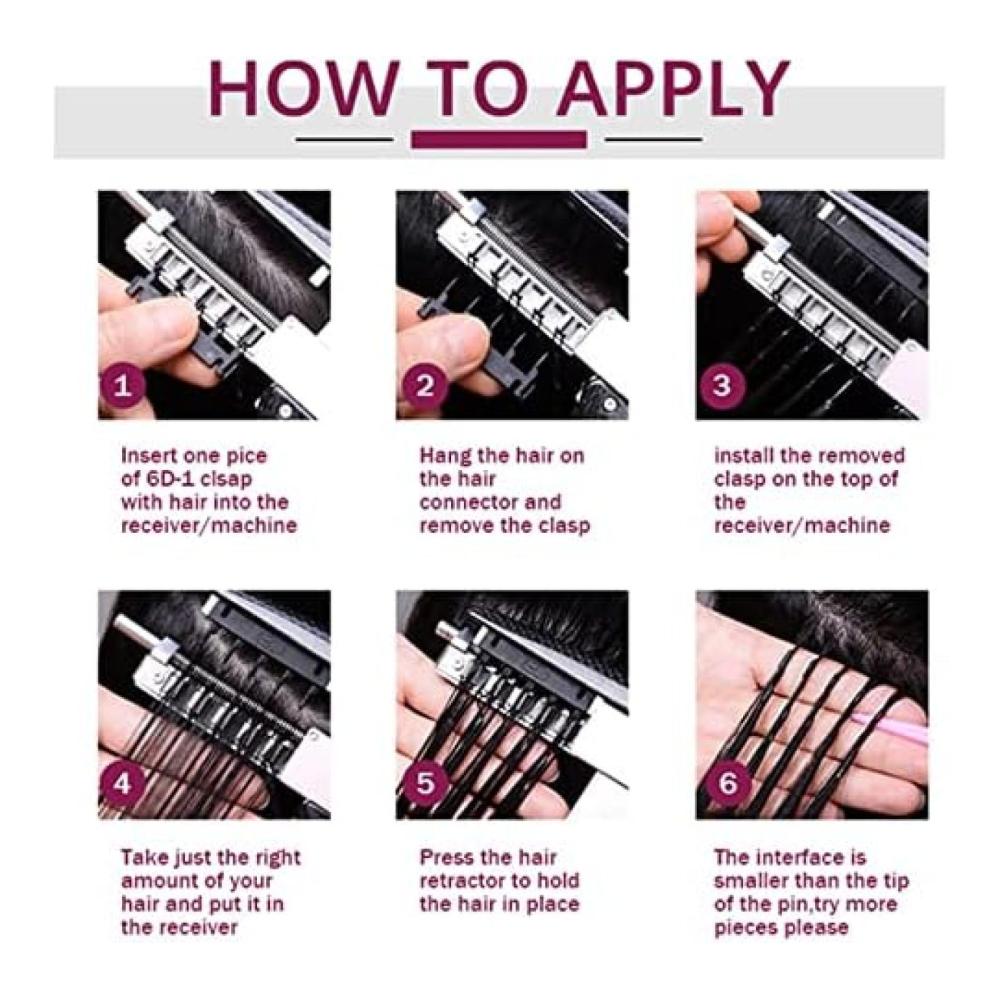 HOW TO APPLY

1

Insert one pice of 6D-1 clsap with hair into the receiver/machine

2

Hang the hair on the hair connector and remove the clasp

3

install the removed clasp on the top of the receiver/machine

4

Take just the right amount of your hair and put it in the receiver

5

Press the hair retractor to hold the hair in place

6

The interface is smaller than the tip of the pin,try more pieces please