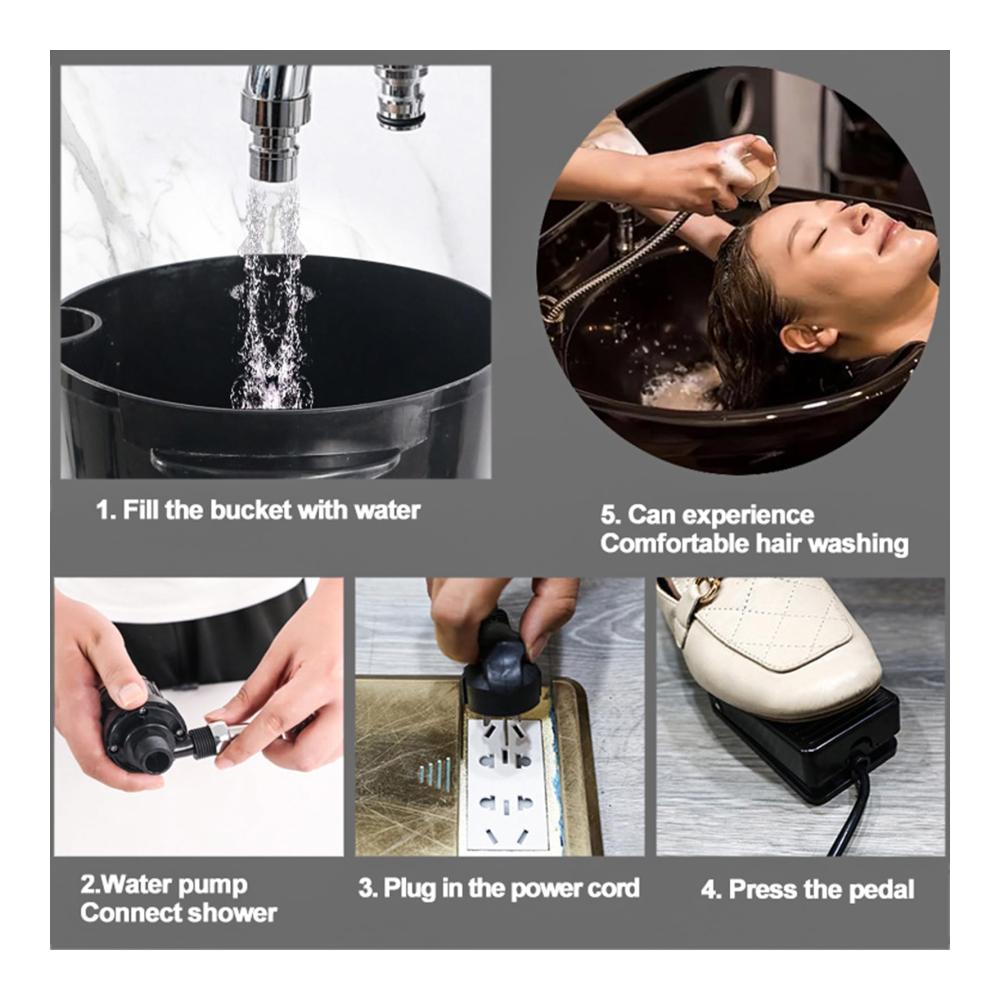 1. Fill the bucket with water

5. Can experience Comfortable hair washing

2.Water pump Connect shower

3. Plug in the power cord

4. Press the pedal