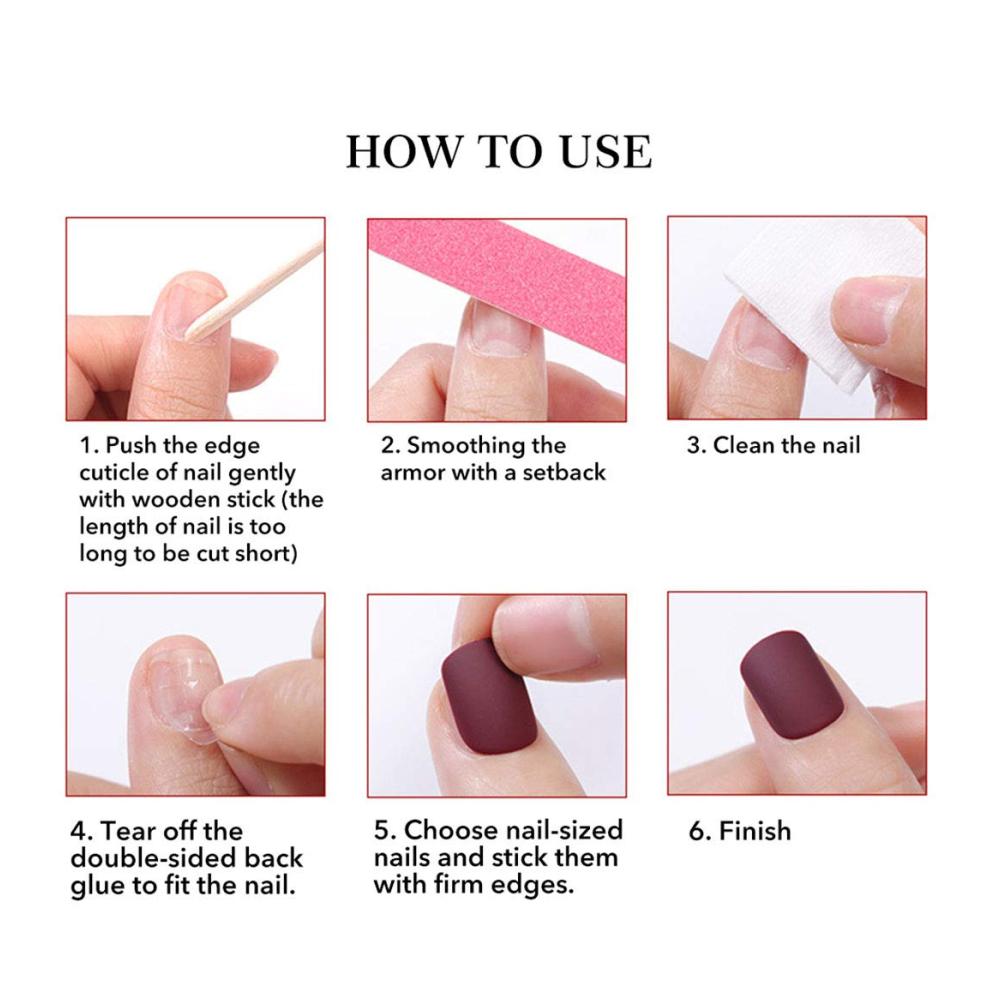 HOW TO USE

1. Push the edge cuticle of nail gently with wooden stick (the length of nail is too long to be cut short)

2. Smoothing the armor with a setback

3. Clean the nail

4. Tear off the double-sided back glue to fit the nail.

5. Choose nail-sized nails and stick them with firm edges.

6. Finish