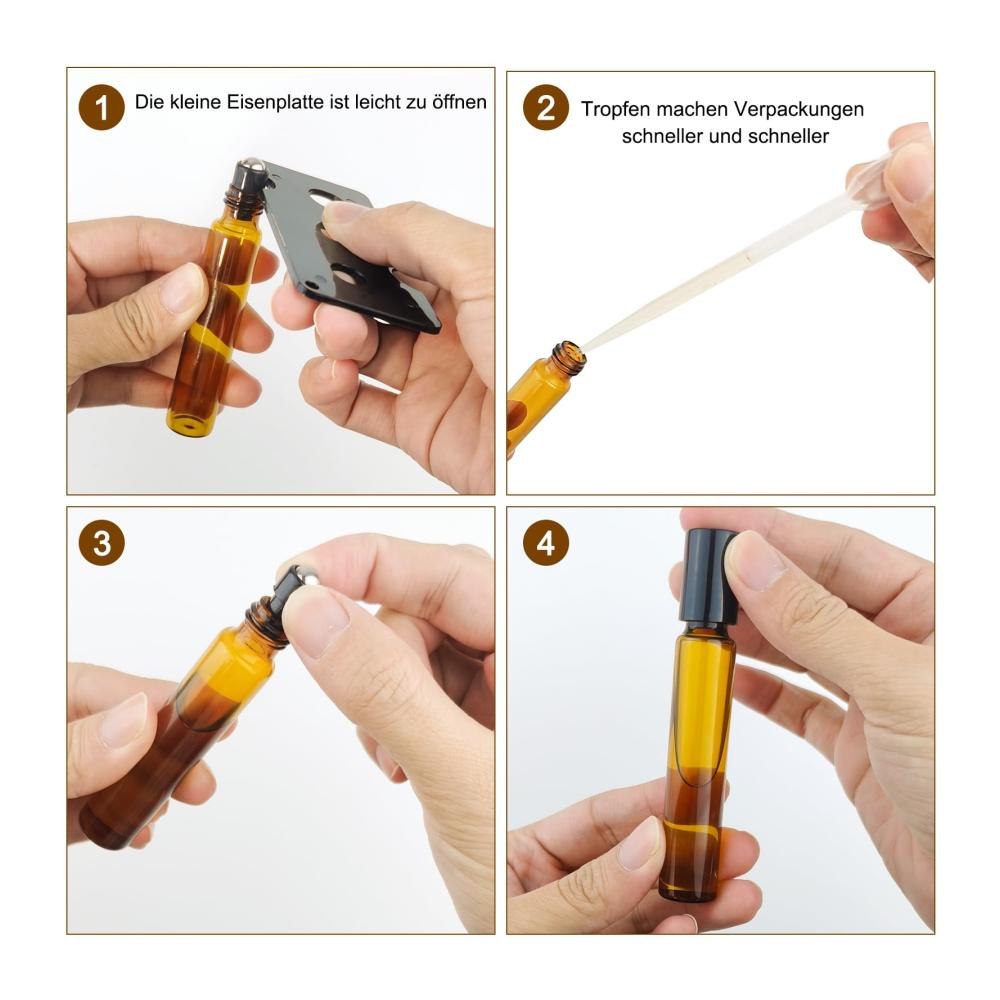 1 Die kleine Eisenplatte ist leicht zu öffnen

2 Tropfen machen Verpackungen schneller und schneller

3

4