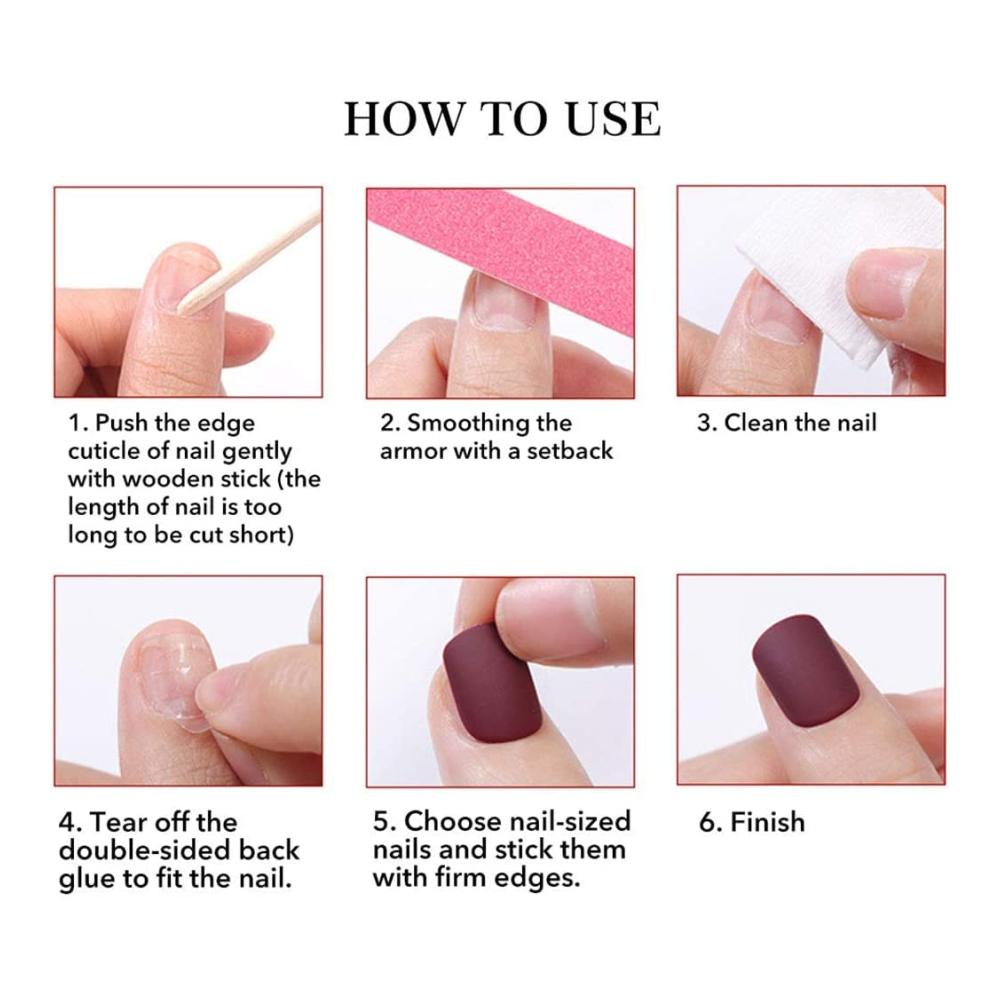 HOW TO USE

1. Push the edge cuticle of nail gently with wooden stick (the length of nail is too long to be cut short)

2. Smoothing the armor with a setback

3. Clean the nail

4. Tear off the double-sided back glue to fit the nail.

5. Choose nail-sized nails and stick them with firm edges.

6. Finish