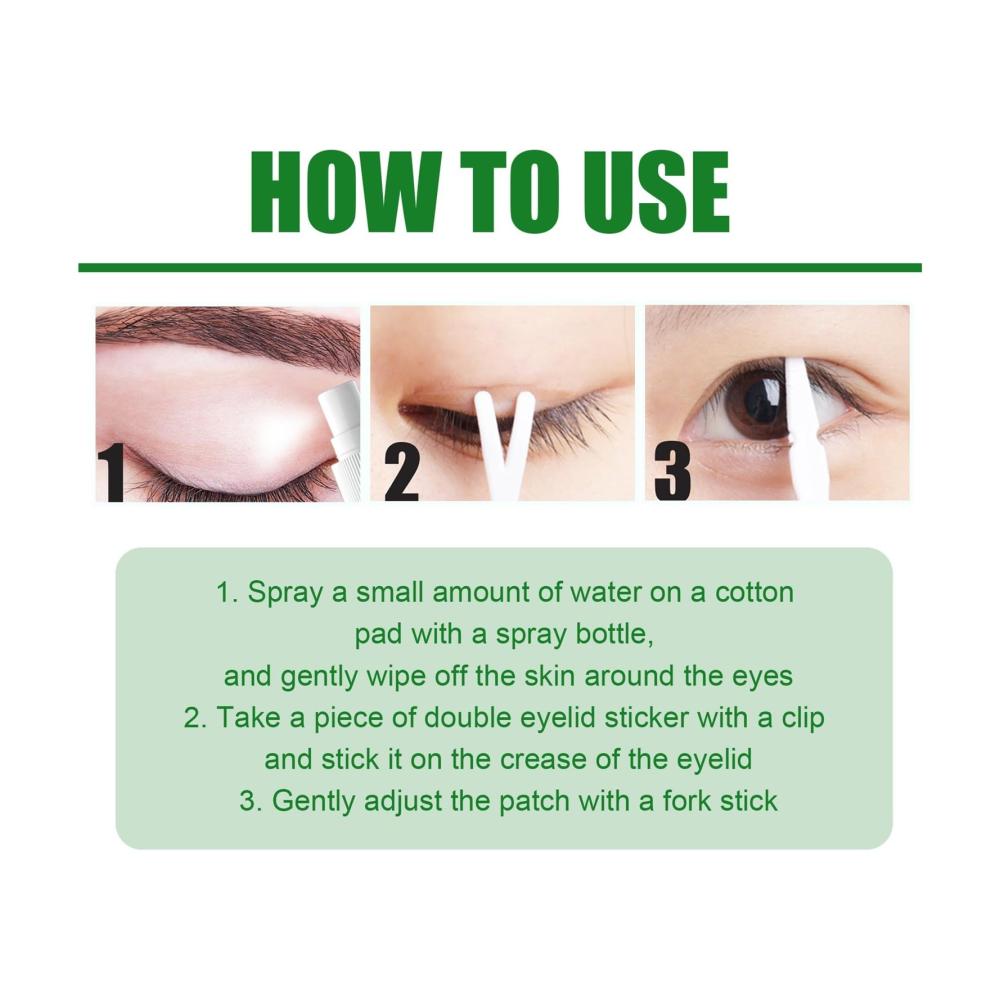 HOW TO USE

1

2

3

1. Spray a small amount of water on a cotton pad with a spray bottle, and gently wipe off the skin around the eyes
2. Take a piece of double eyelid sticker with a clip and stick it on the crease of the eyelid
3. Gently adjust the patch with a fork stick