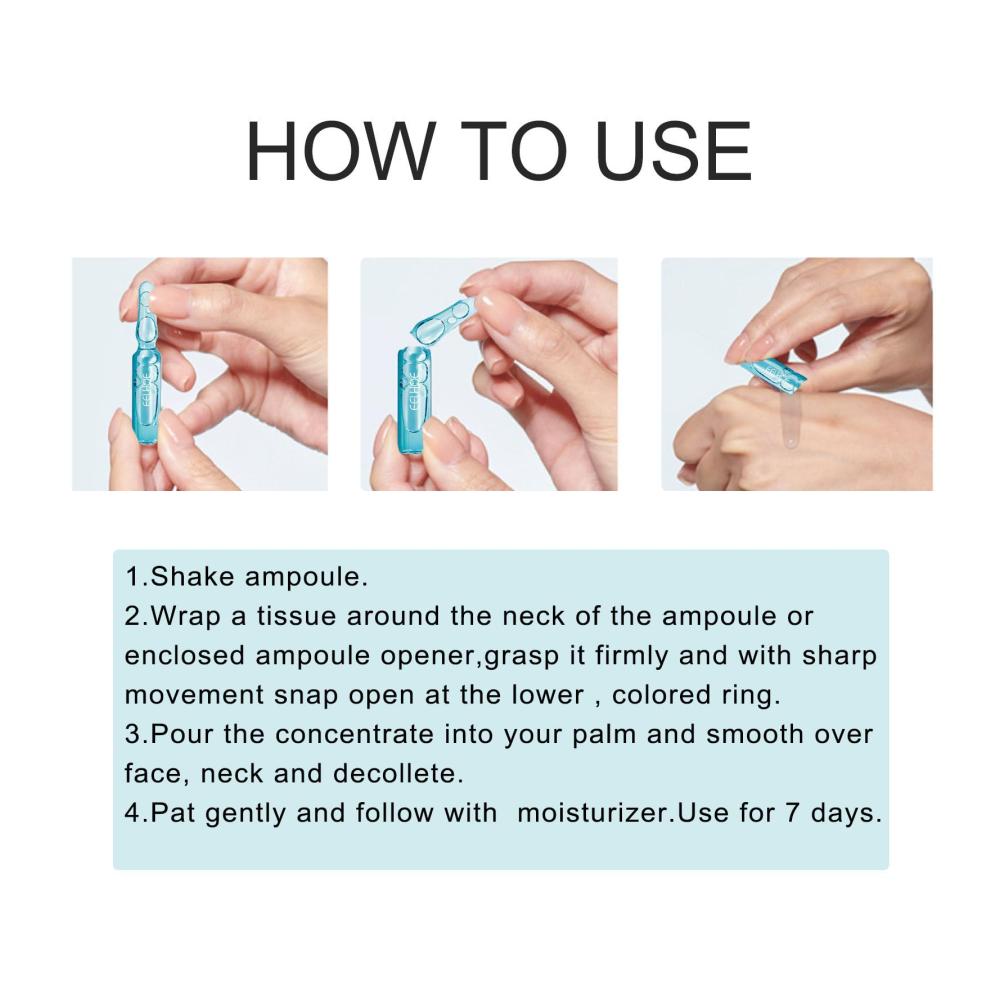 HOW TO USE

1.Shake ampoule.
2.Wrap a tissue around the neck of the ampoule or enclosed ampoule opener,grasp it firmly and with sharp movement snap open at the lower , colored ring.
3.Pour the concentrate into your palm and smooth over face, neck and decollete.
4.Pat gently and follow with moisturizer.Use for 7 days.