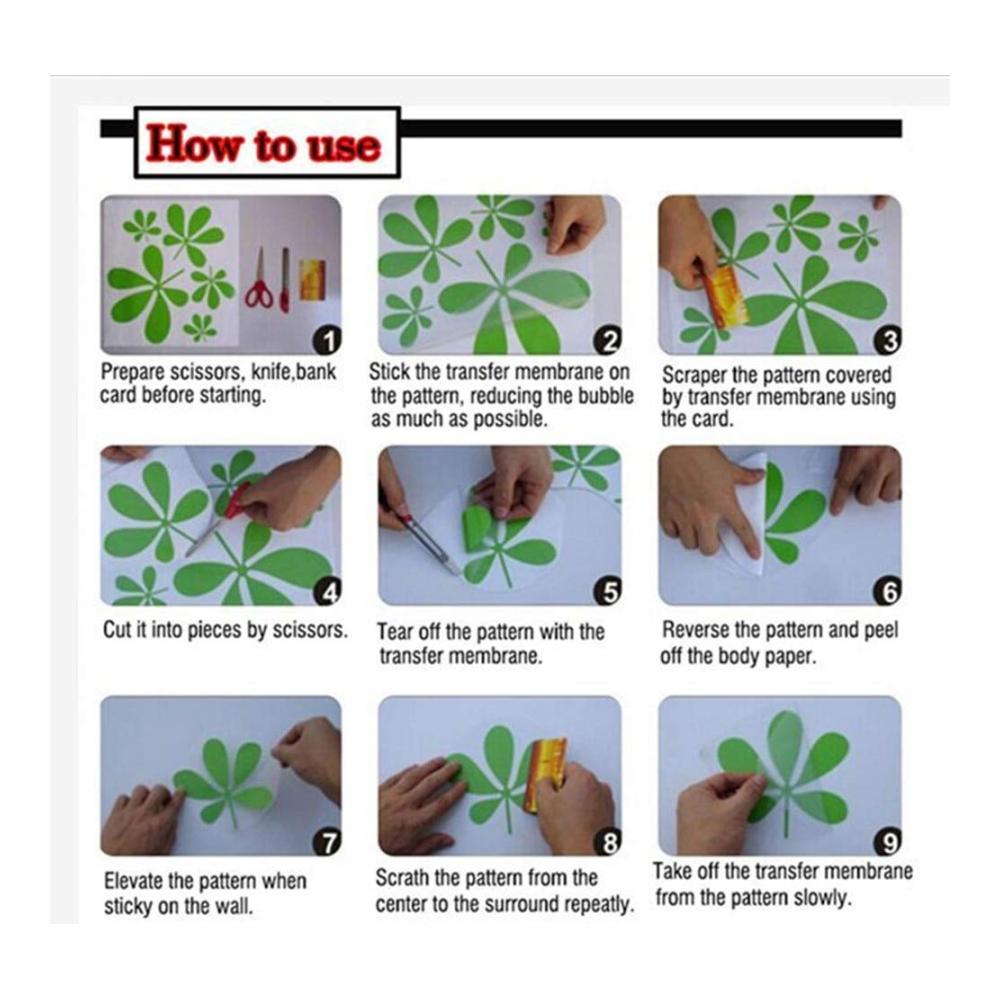 How to use

1
Prepare scissors, knife,bank card before starting.

2
Stick the transfer membrane on the pattern, reducing the bubble as much as possible.

3
Scraper the pattern covered by transfer membrane using the card.

4
Cut it into pieces by scissors.

5
Tear off the pattern with the transfer membrane.

6
Reverse the pattern and peel off the body paper.

7
Elevate the pattern when sticky on the wall.

8
Scrath the pattern from the center to the surround repeatly.

9
Take off the transfer membrane from the pattern slowly.