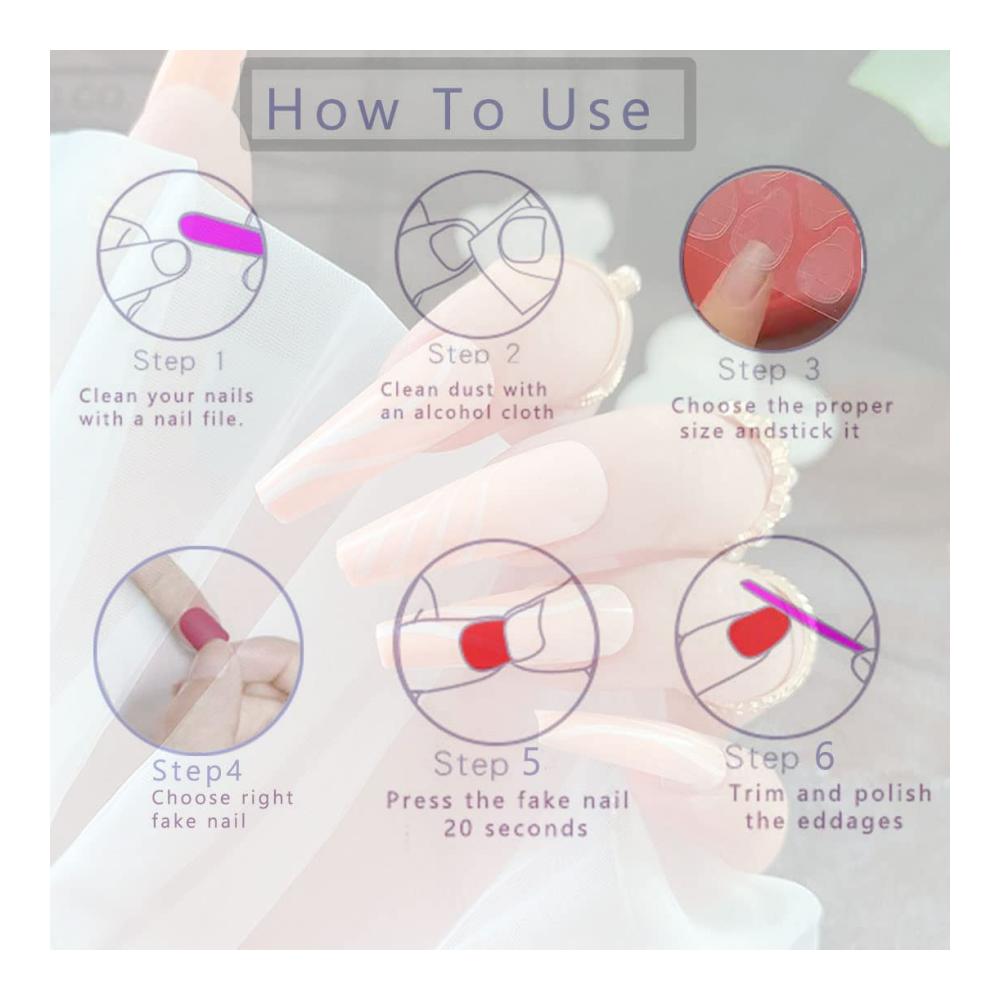 How To Use

Step 1
Clean your nails with a nail file.

Step 2
Clean dust with an alcohol cloth

Step 3
Choose the proper size andstick it

Step4
Choose right fake nail

Step 5
Press the fake nail 20 seconds

Step 6
Trim and polish the eddages