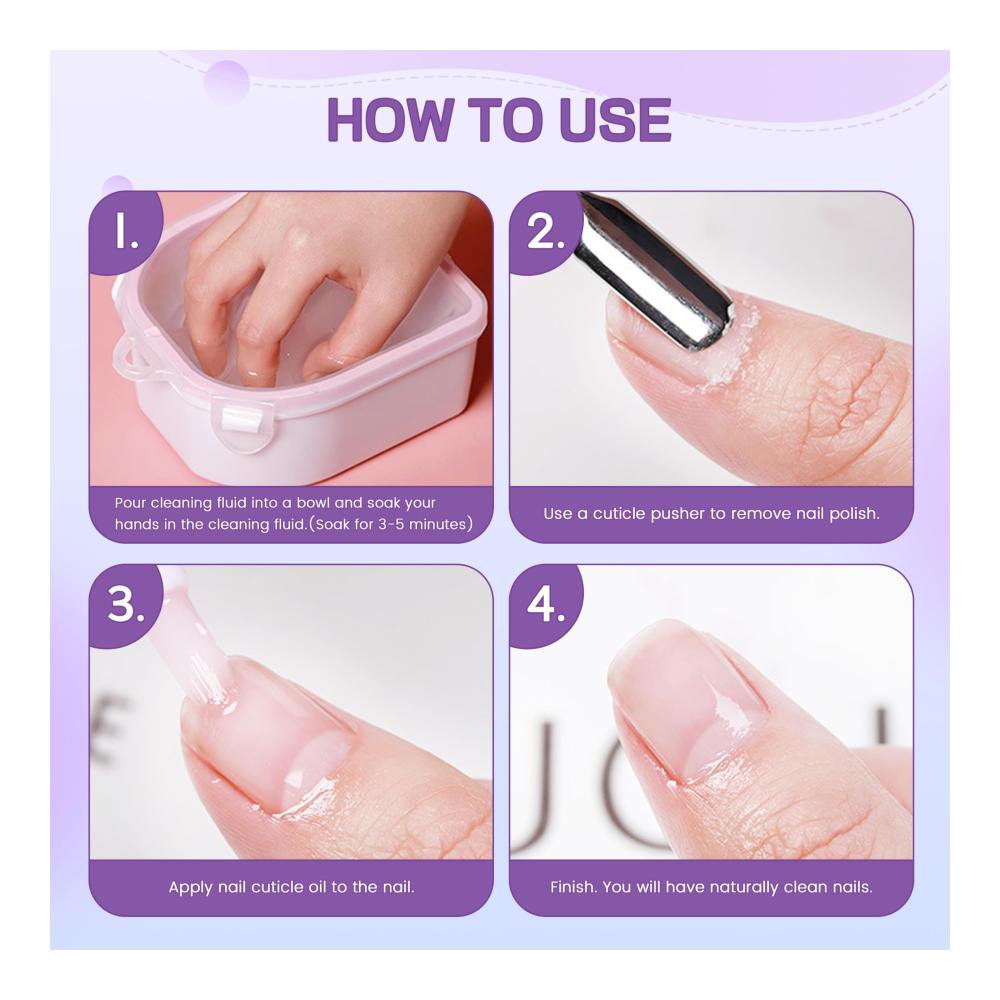 HOW TO USE

1.

Pour cleaning fluid into a bowl and soak your hands in the cleaning fluid.(Soak for 3-5 minutes)

2.

Use a cuticle pusher to remove nail polish.

3.

Apply nail cuticle oil to the nail.

4.

Finish. You will have naturally clean nails.