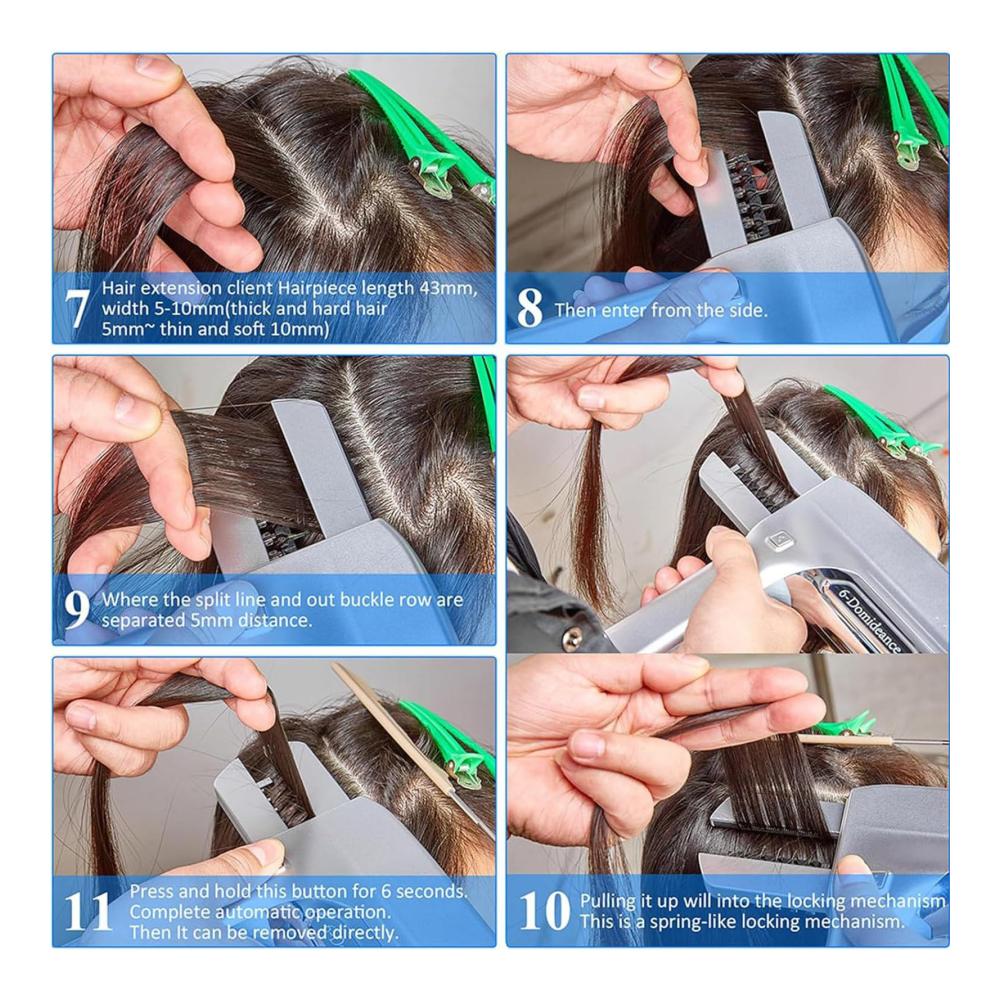 7 Hair extension client Hairpiece length 43mm, width 5-10mm(thick and hard hair 5mm~ thin and soft 10mm)

8 Then enter from the side.

9 Where the split line and out buckle row are separated 5mm distance.

6-Domideance

11 Press and hold this button for 6 seconds. Complete automatic operation. Then It can be removed directly.

10 Pulling it up will into the locking mechanism. This is a spring-like locking mechanism.