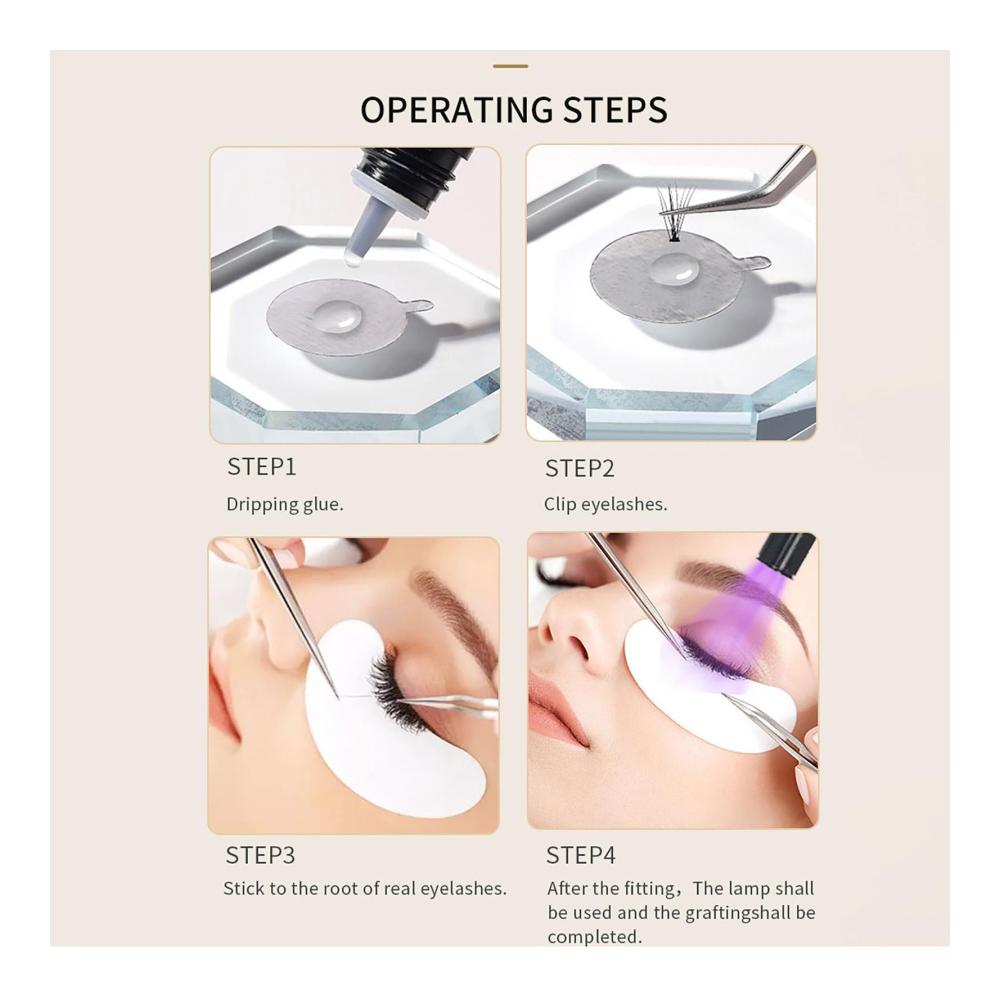 OPERATING STEPS

STEP1
Dripping glue.

STEP2
Clip eyelashes.

STEP3
Stick to the root of real eyelashes.

STEP4
After the fitting，The lamp shall be used and the graftingshall be completed.