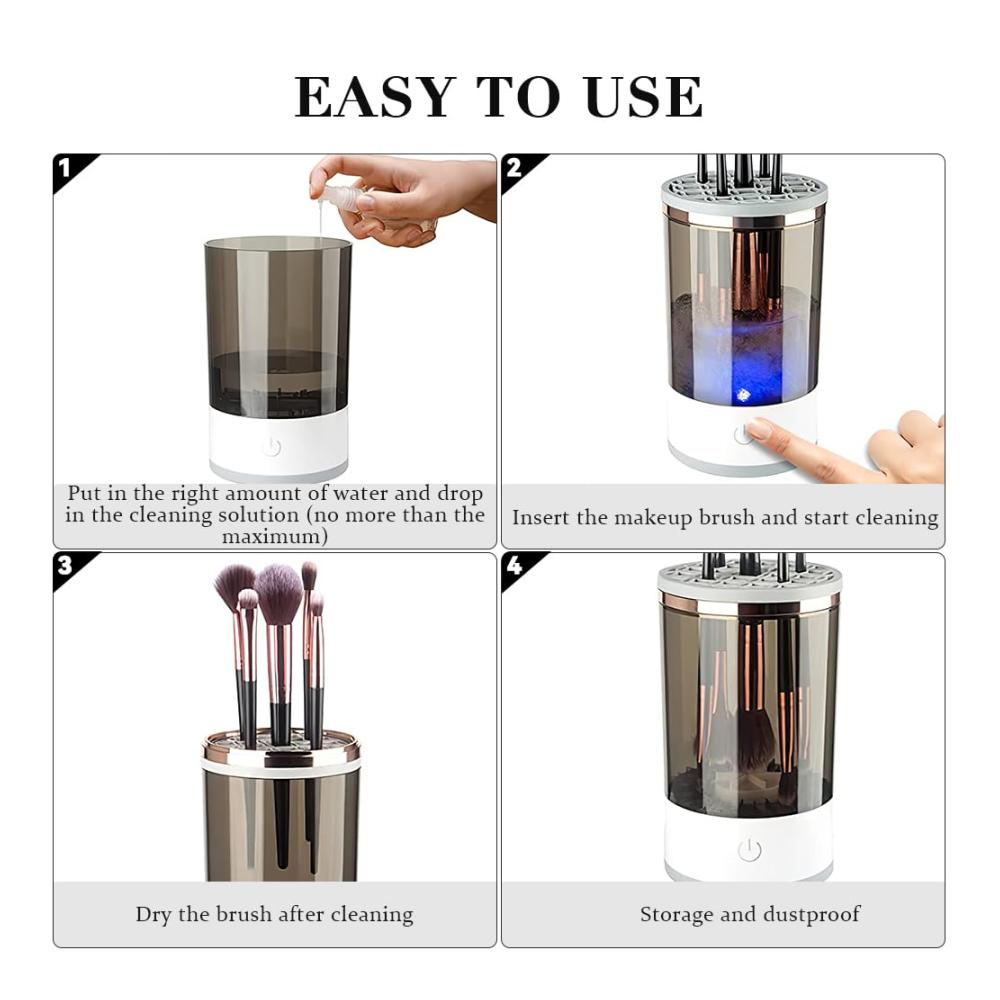 EASY TO USE

1

Put in the right amount of water and drop in the cleaning solution (no more than the maximum)

2

Insert the makeup brush and start cleaning

3

Dry the brush after cleaning

4

Storage and dustproof