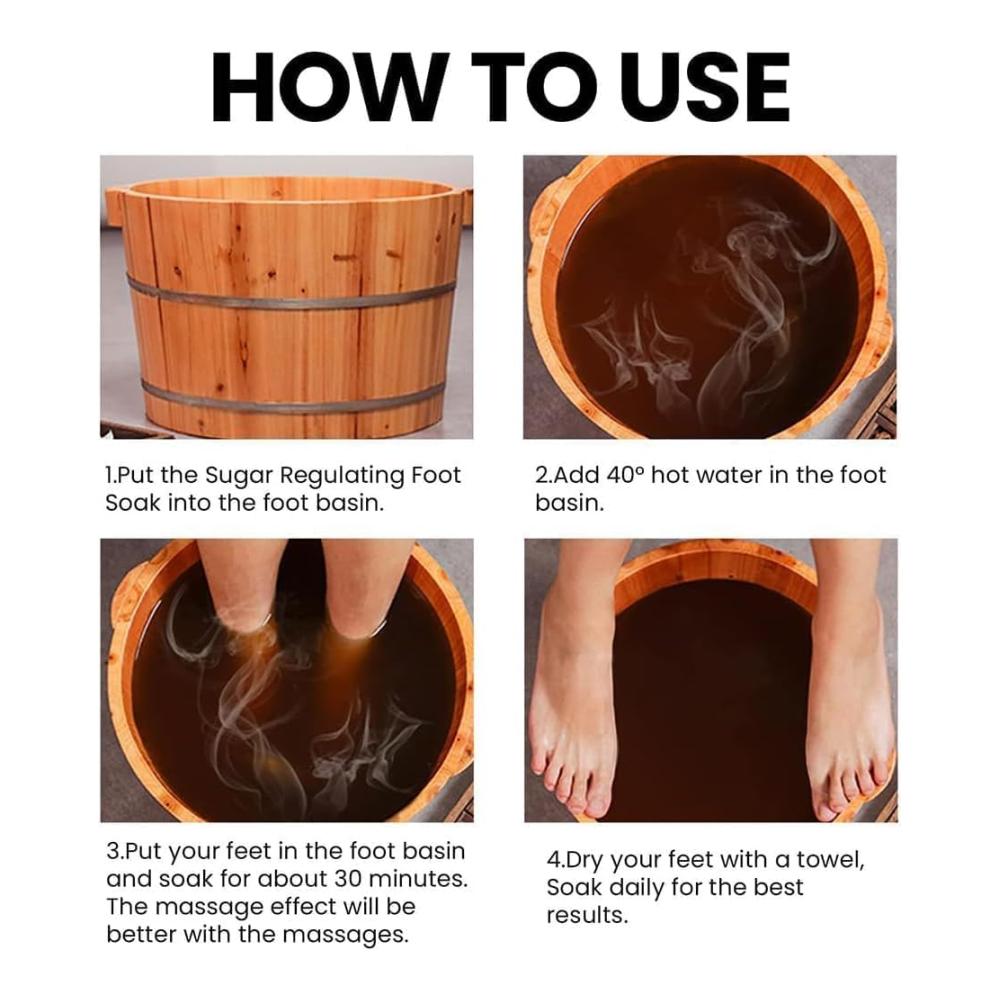 HOW TO USE

1.Put the Sugar Regulating Foot Soak into the foot basin.

2.Add 40° hot water in the foot basin.

3.Put your feet in the foot basin and soak for about 30 minutes. The massage effect will be better with the massages.

4.Dry your feet with a towel, Soak daily for the best results.