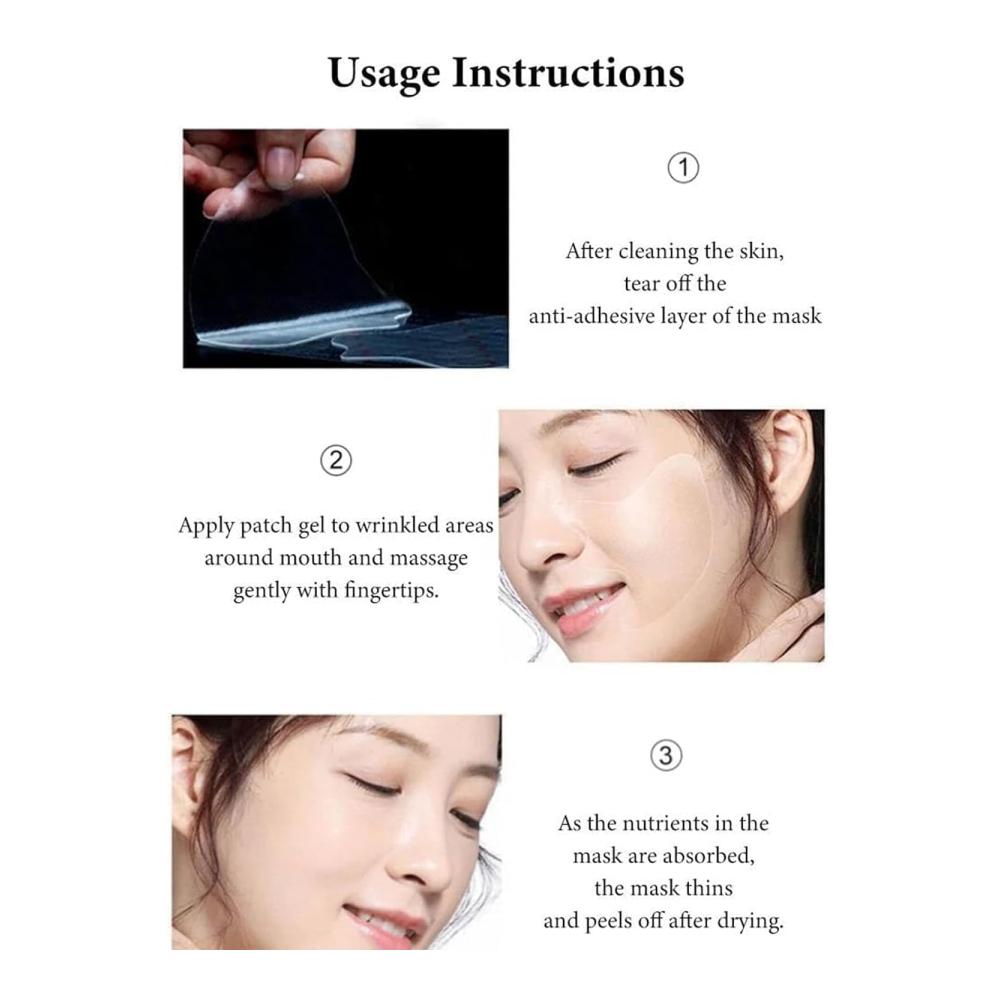 Usage Instructions

①

After cleaning the skin, tear off the anti-adhesive layer of the mask

②

Apply patch gel to wrinkled areas around mouth and massage gently with fingertips.

③

As the nutrients in the mask are absorbed, the mask thins and peels off after drying.