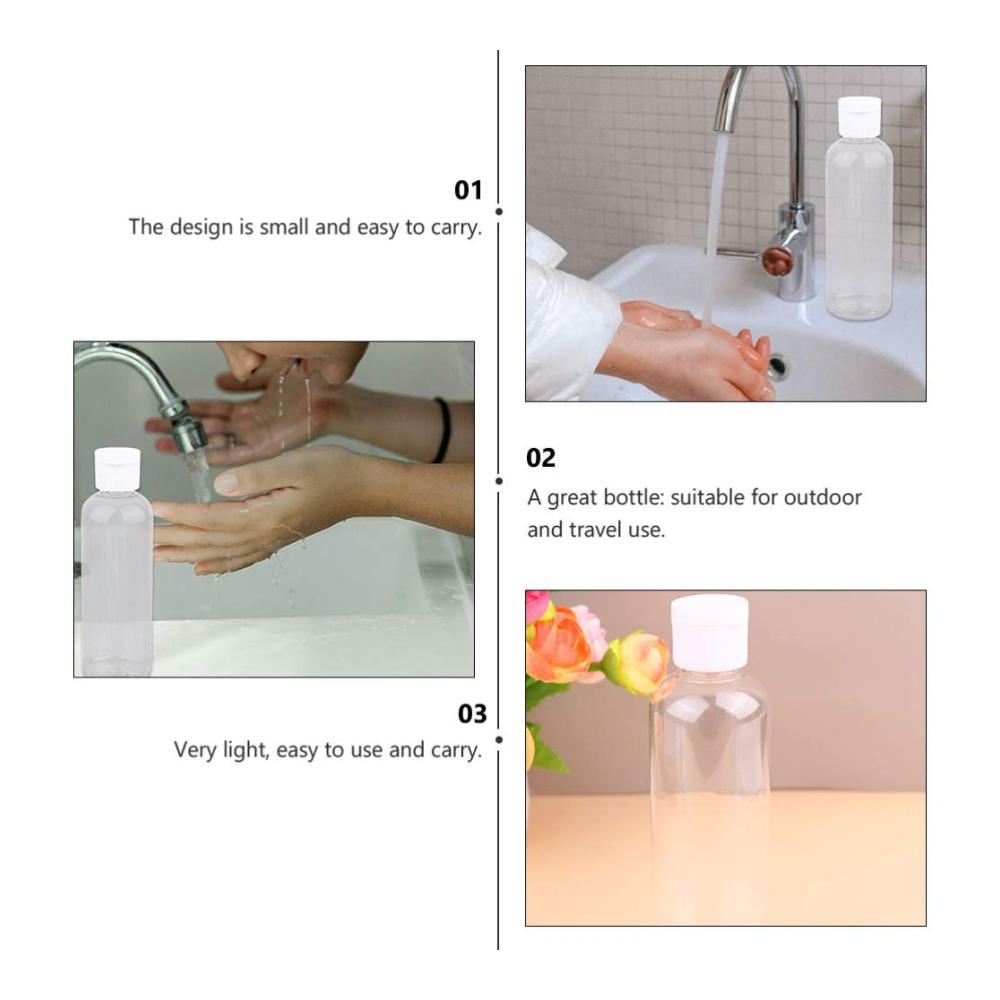 01
The design is small and easy to carry.

02
A great bottle: suitable for outdoor and travel use.

03
Very light, easy to use and carry.