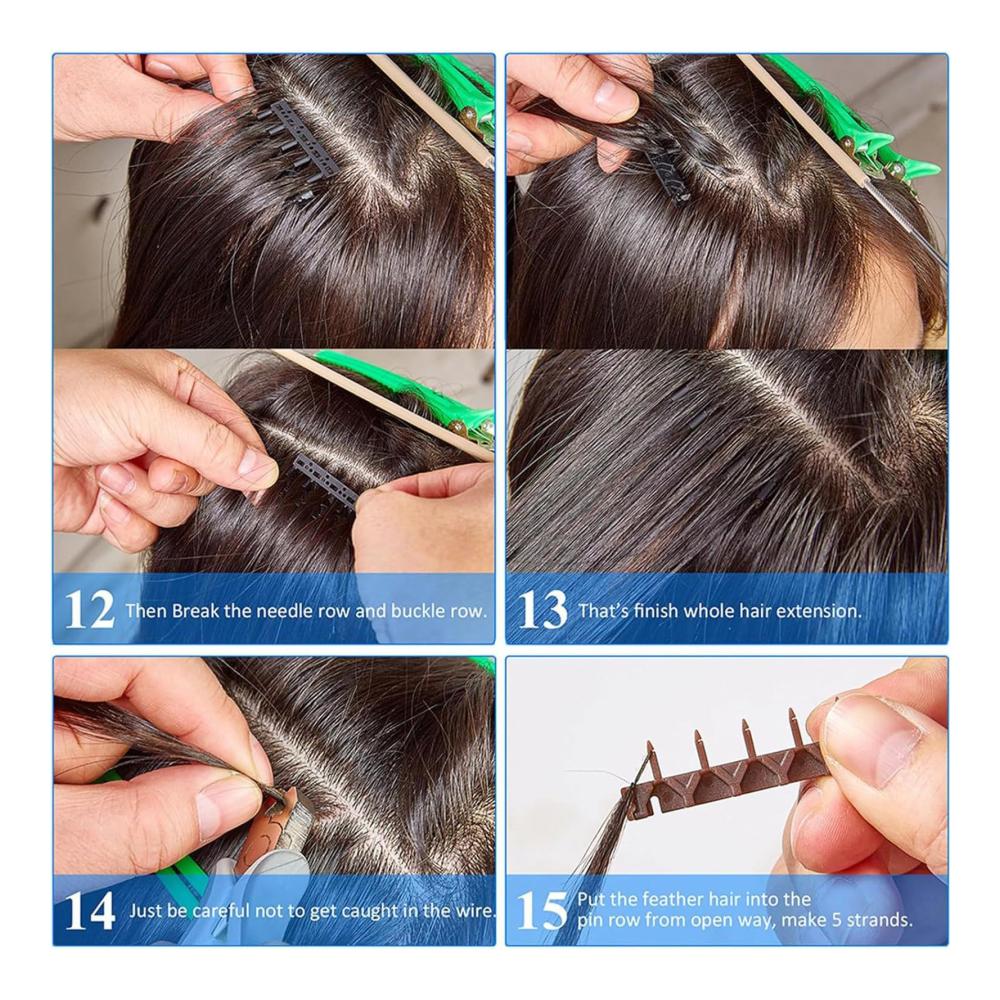 12 Then Break the needle row and buckle row.

13 That's finish whole hair extension.

14 Just be careful not to get caught in the wire.

15 Put the feather hair into the pin row from open way, make 5 strands.