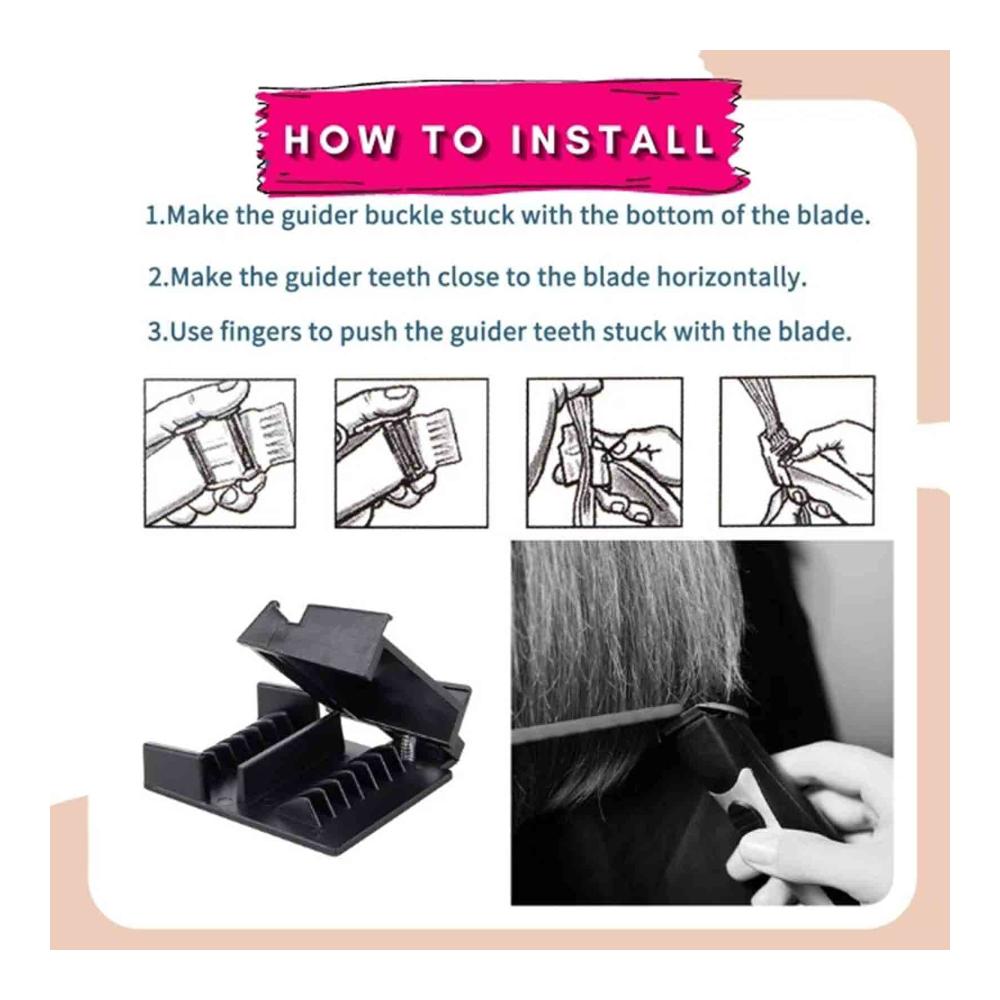 HOW TO INSTALL

1.Make the guider buckle stuck with the bottom of the blade.

2.Make the guider teeth close to the blade horizontally.

3.Use fingers to push the guider teeth stuck with the blade.