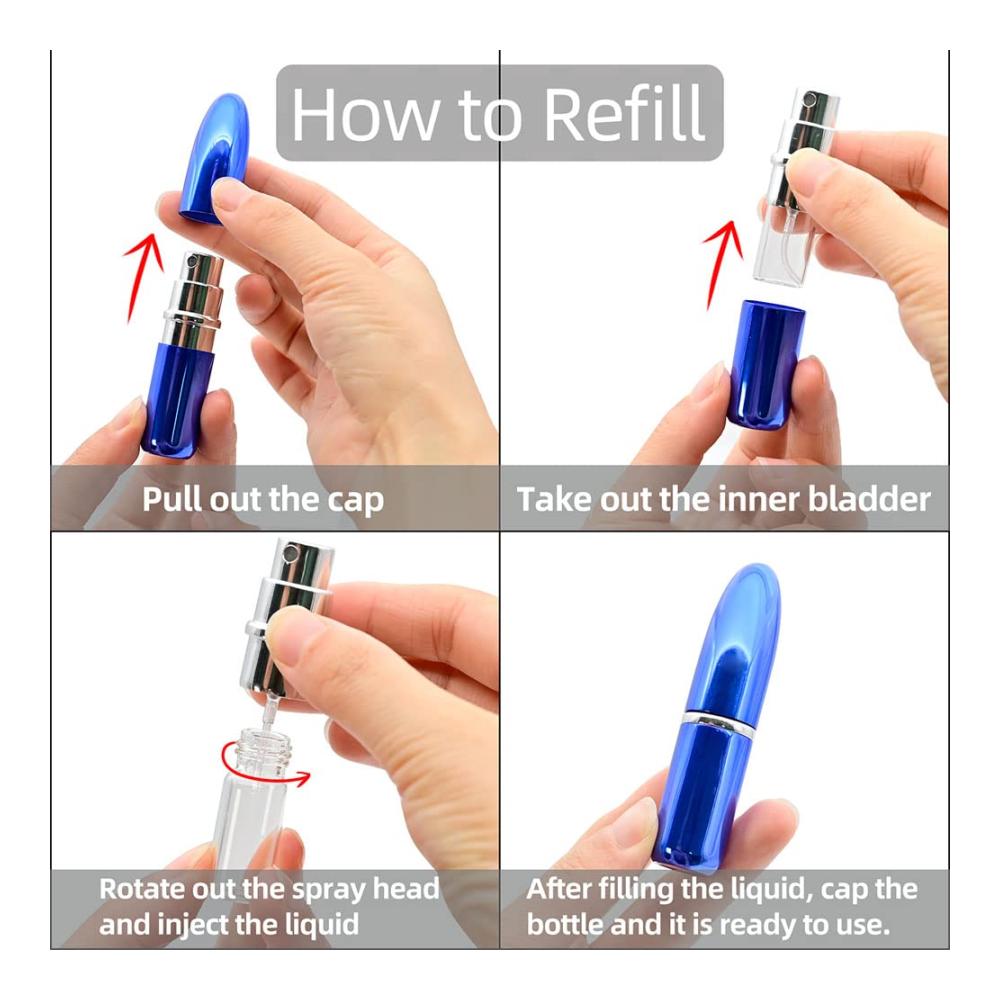 How to Refill

Pull out the cap

Take out the inner bladder

Rotate out the spray head and inject the liquid

After filling the liquid, cap the bottle and it is ready to use.