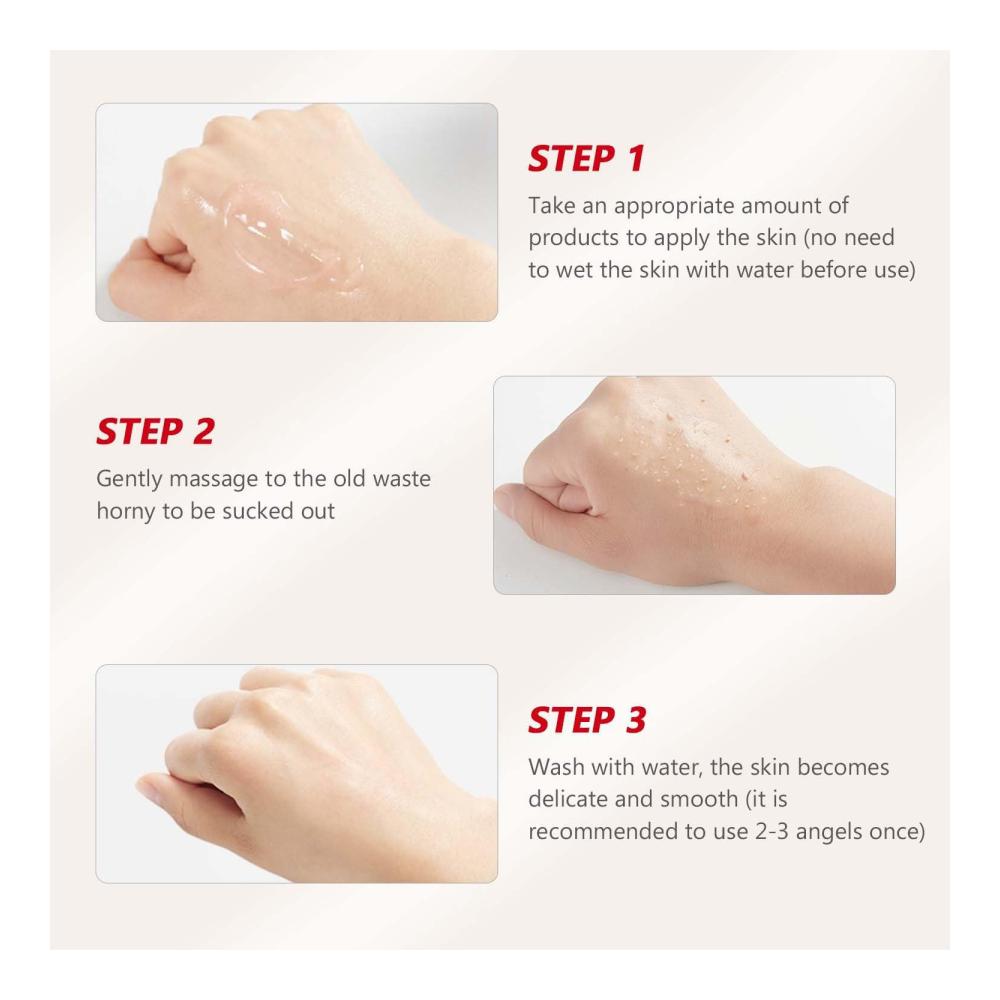 STEP 1
Take an appropriate amount of products to apply the skin (no need to wet the skin with water before use)

STEP 2
Gently massage to the old waste horny to be sucked out

STEP 3
Wash with water, the skin becomes delicate and smooth (it is recommended to use 2-3 angels once)