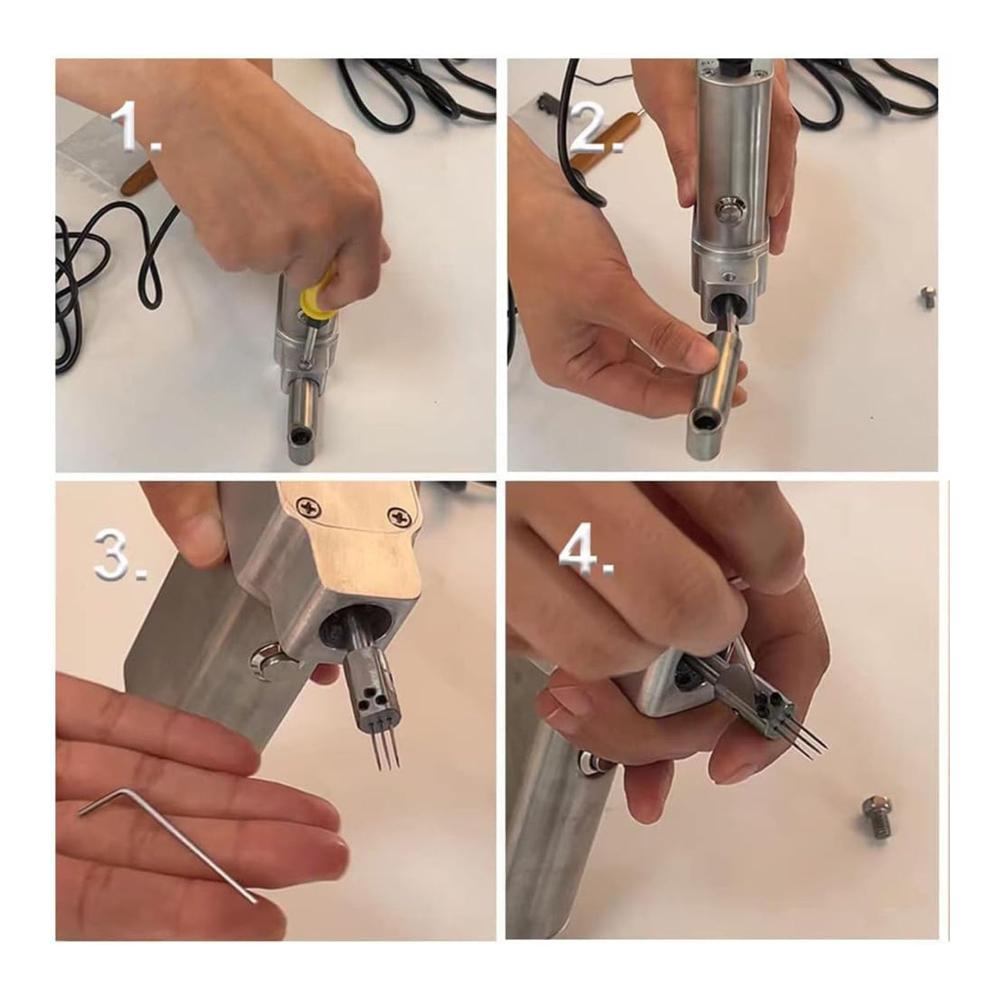 1.

2.

3.

4.