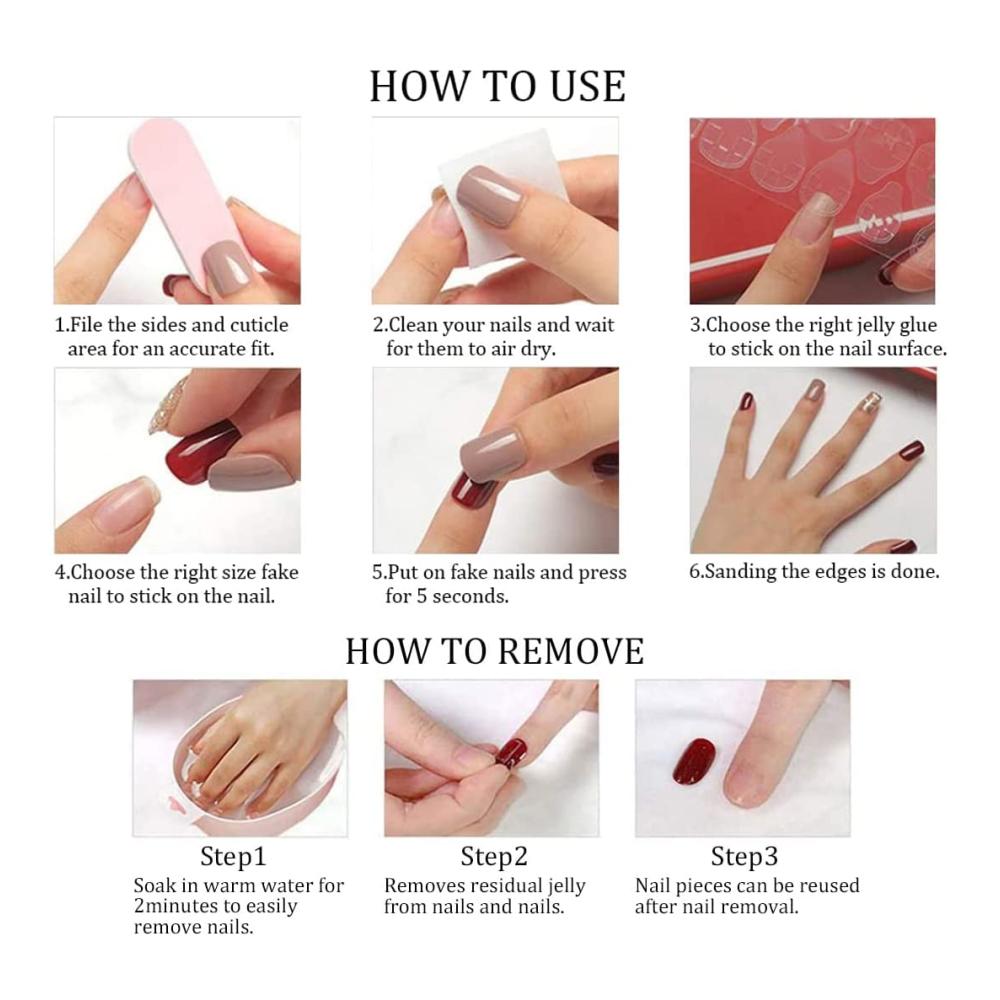 HOW TO USE

1.File the sides and cuticle area for an accurate fit.

2.Clean your nails and wait for them to air dry.

3.Choose the right jelly glue to stick on the nail surface.

4.Choose the right size fake nail to stick on the nail.

5.Put on fake nails and press for 5 seconds.

6.Sanding the edges is done.

HOW TO REMOVE

Step1
Soak in warm water for 2minutes to easily remove nails.

Step2
Removes residual jelly from nails and nails.

Step3
Nail pieces can be reused after nail removal.