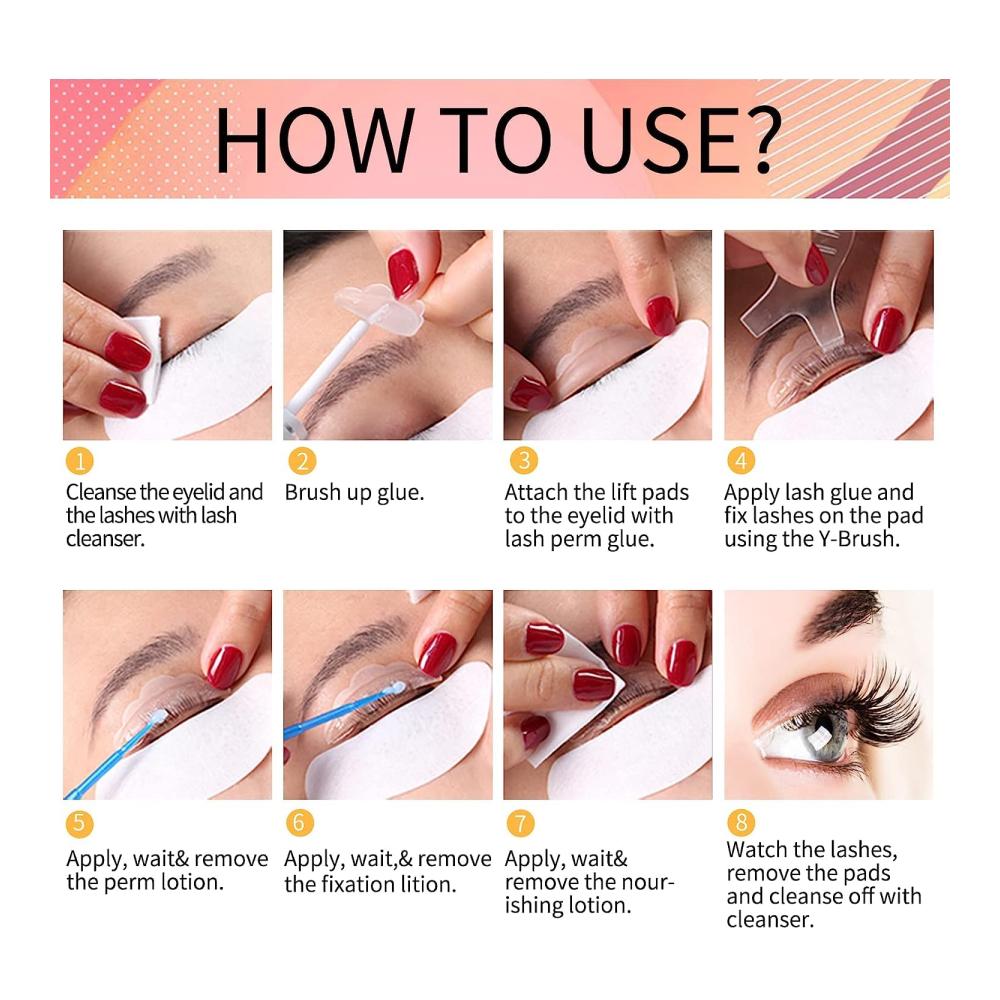 HOW TO USE?

1
Cleanse the eyelid and the lashes with lash cleanser.

2
Brush up glue.

3
Attach the lift pads to the eyelid with lash perm glue.

4
Apply lash glue and fix lashes on the pad using the Y-Brush.

5
Apply, wait& remove the perm lotion.

6
Apply, wait,& remove the fixation lition.

7
Apply, wait& remove the nourishing lotion.

8
Watch the lashes, remove the pads and cleanse off with cleanser.