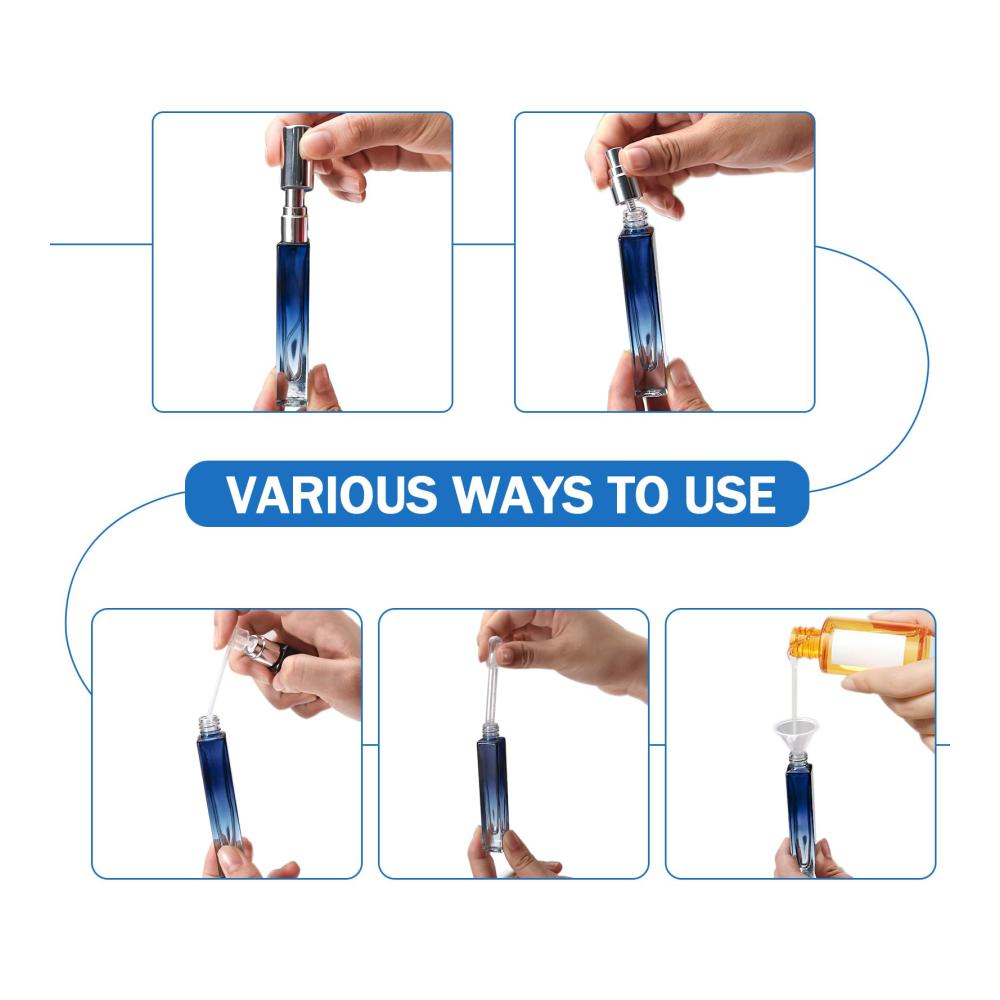 VARIOUS WAYS TO USE