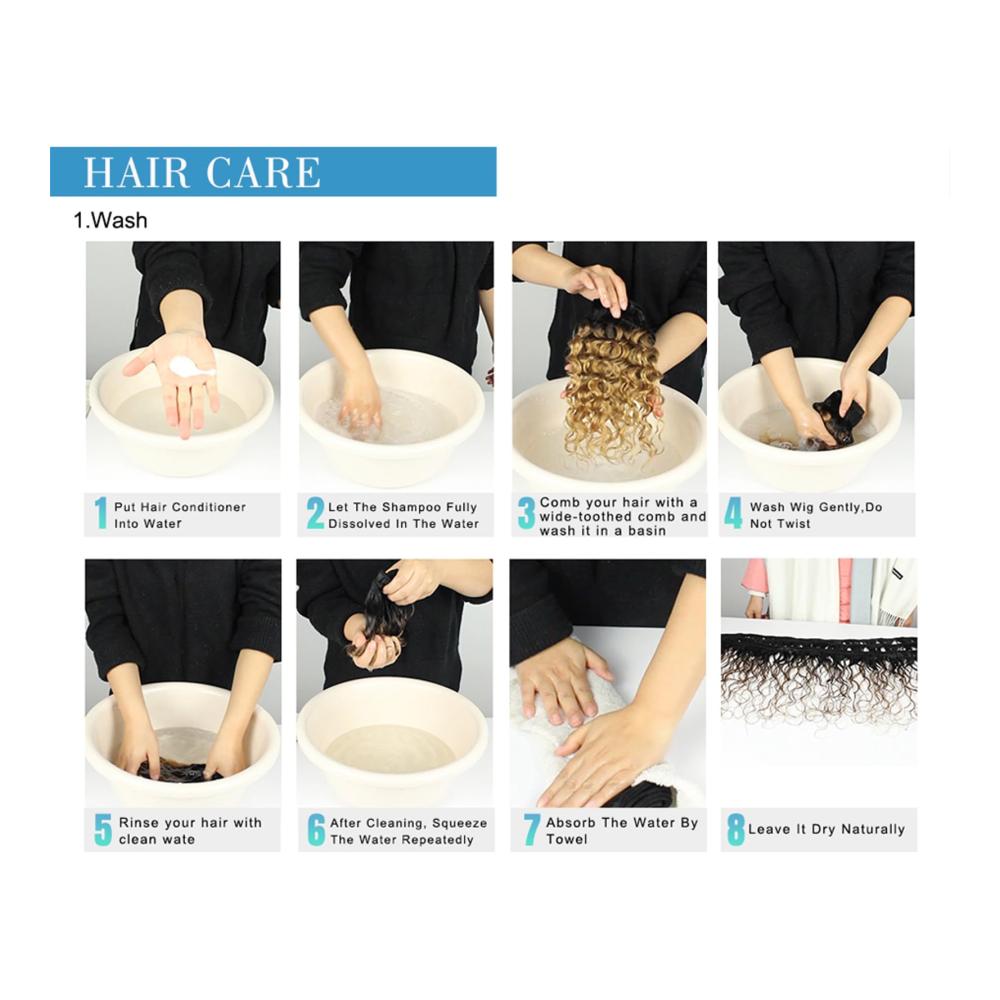 HAIR CARE

1.Wash

1 Put Hair Conditioner Into Water

2 Let The Shampoo Fully Dissolved In The Water

3 Comb your hair with a wide-toothed comb and wash it in a basin

4 Wash Wig Gently,Do Not Twist

5 Rinse your hair with clean wate

6 After Cleaning, Squeeze The Water Repeatedly

7 Absorb The Water By Towel

8 Leave It Dry Naturally