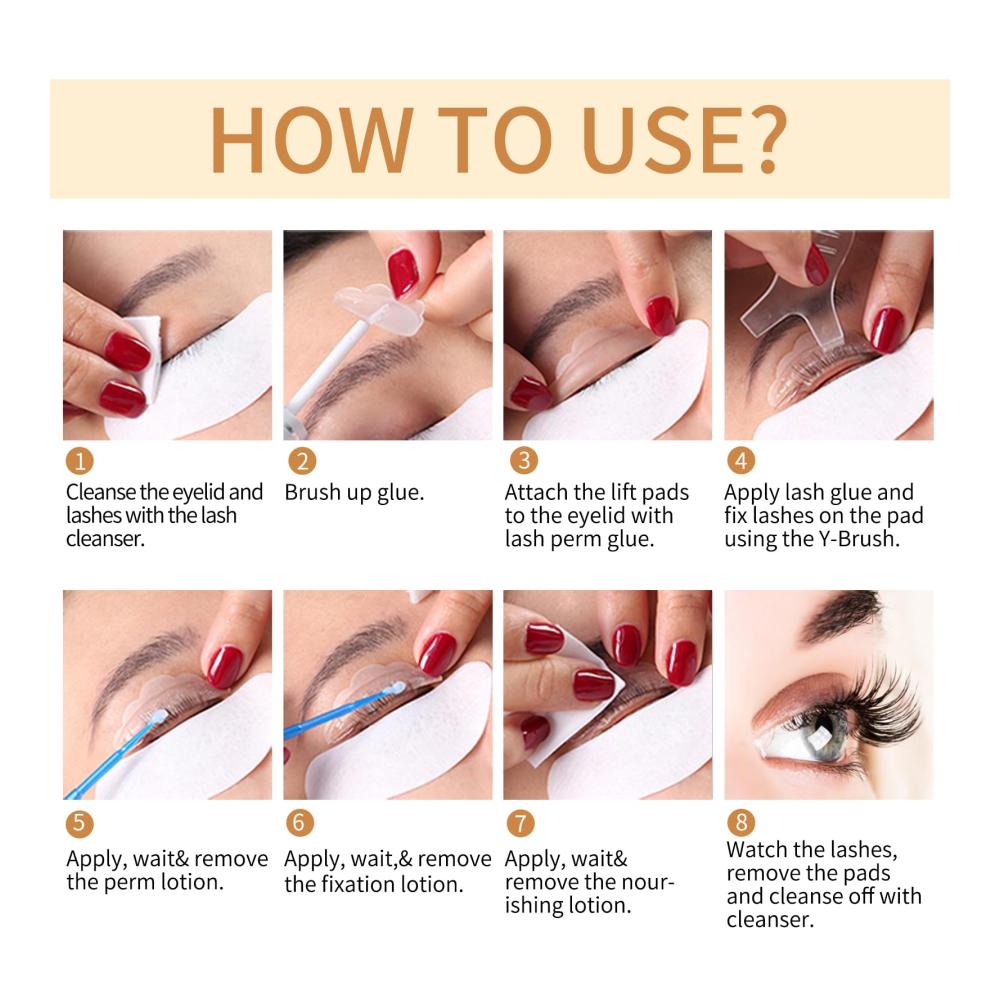 HOW TO USE?

1
Cleanse the eyelid and lashes with the lash cleanser.

2
Brush up glue.

3
Attach the lift pads to the eyelid with lash perm glue.

4
Apply lash glue and fix lashes on the pad using the Y-Brush.

5
Apply, wait& remove the perm lotion.

6
Apply, wait,& remove the fixation lotion.

7
Apply, wait& remove the nourishing lotion.

8
Watch the lashes, remove the pads and cleanse off with cleanser.