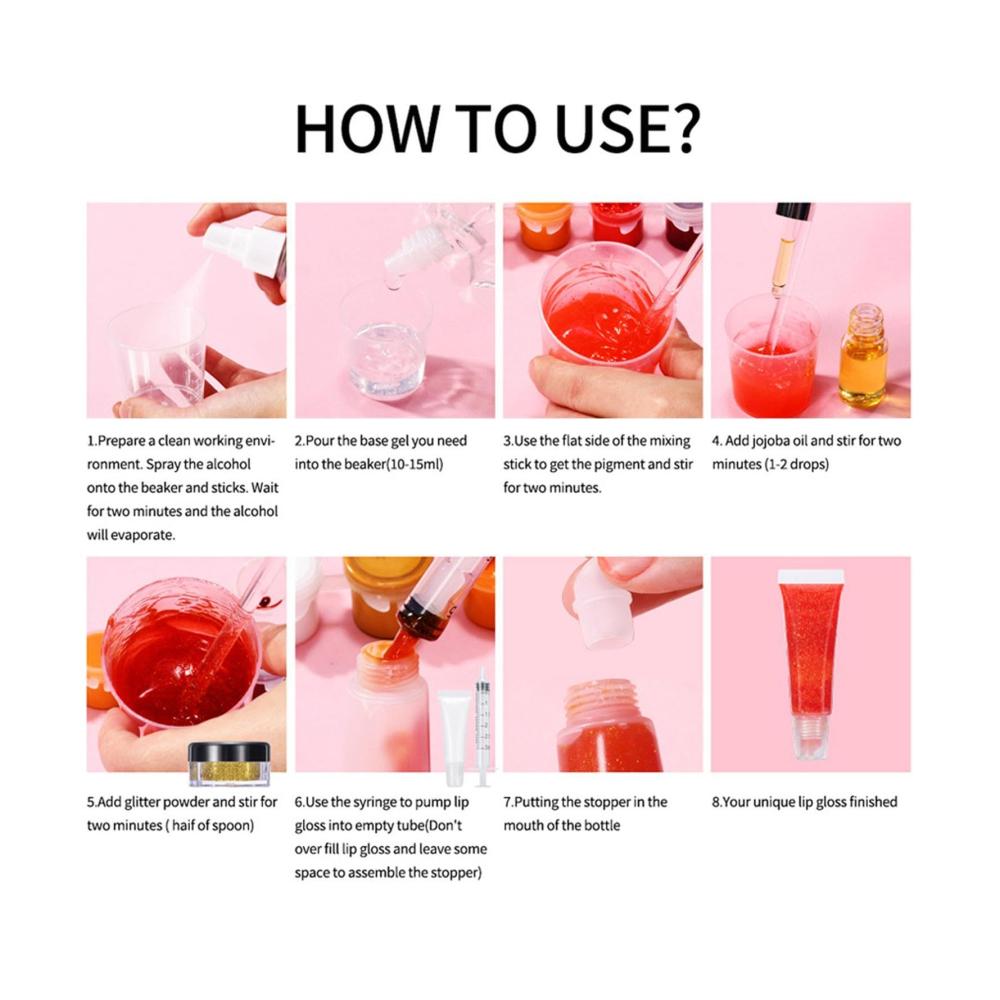 HOW TO USE?

1.Prepare a clean working environment. Spray the alcohol onto the beaker and sticks. Wait for two minutes and the alcohol will evaporate.

2.Pour the base gel you need into the beaker(10-15ml)

3.Use the flat side of the mixing stick to get the pigment and stir for two minutes.

4. Add jojoba oil and stir for two minutes (1-2 drops)

5.Add glitter powder and stir for two minutes ( haif of spoon)

6.Use the syringe to pump lip gloss into empty tube(Don't over fill lip gloss and leave some space to assemble the stopper)

7.Putting the stopper in the mouth of the bottle

8.Your unique lip gloss finished