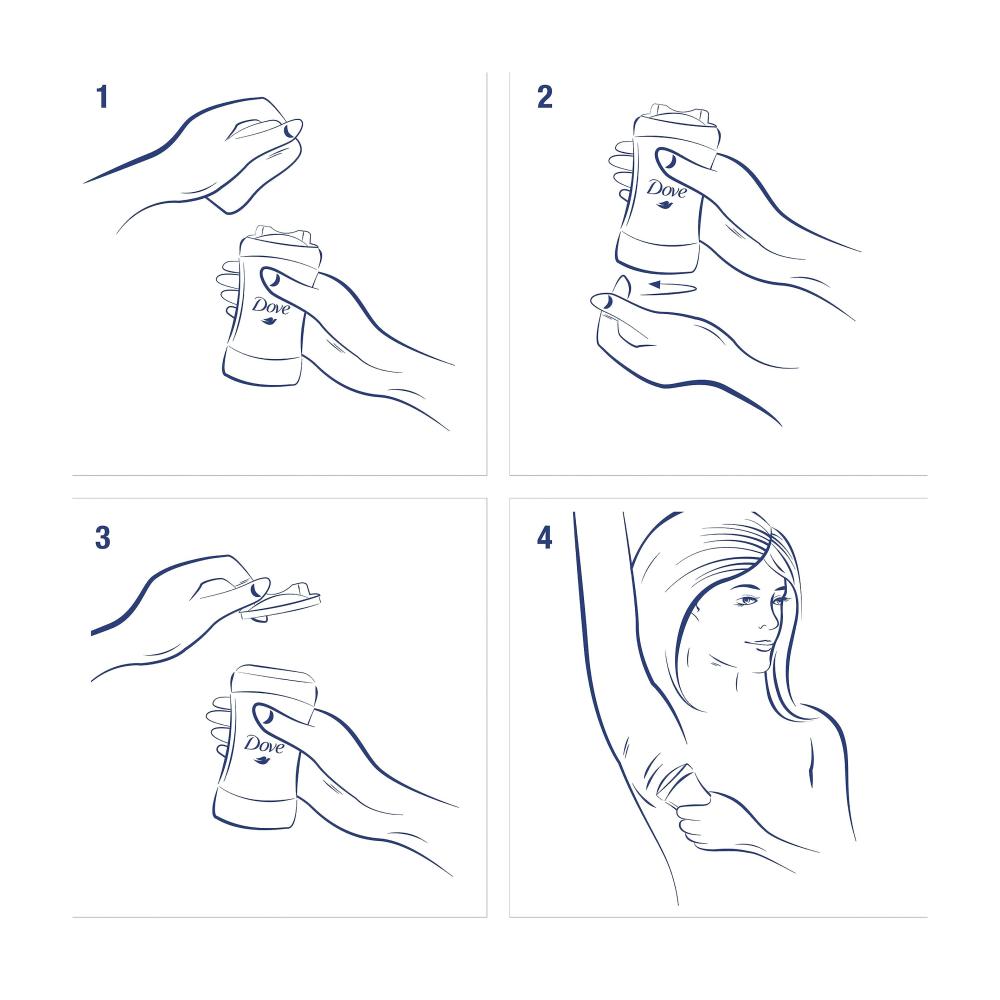 1

Dove

2

Dove

3

Dove

4